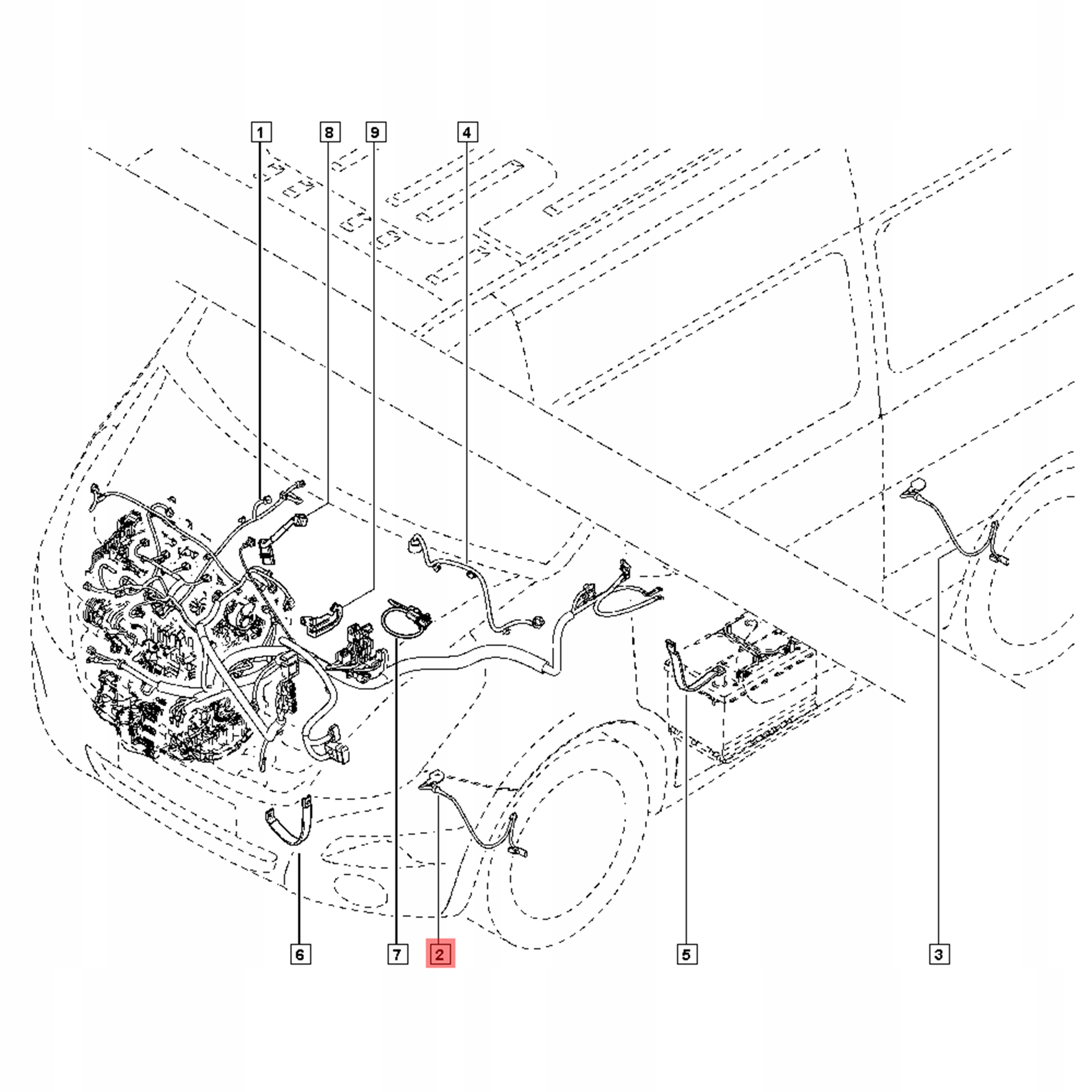 1
8
9
4
6
7
2
5
3