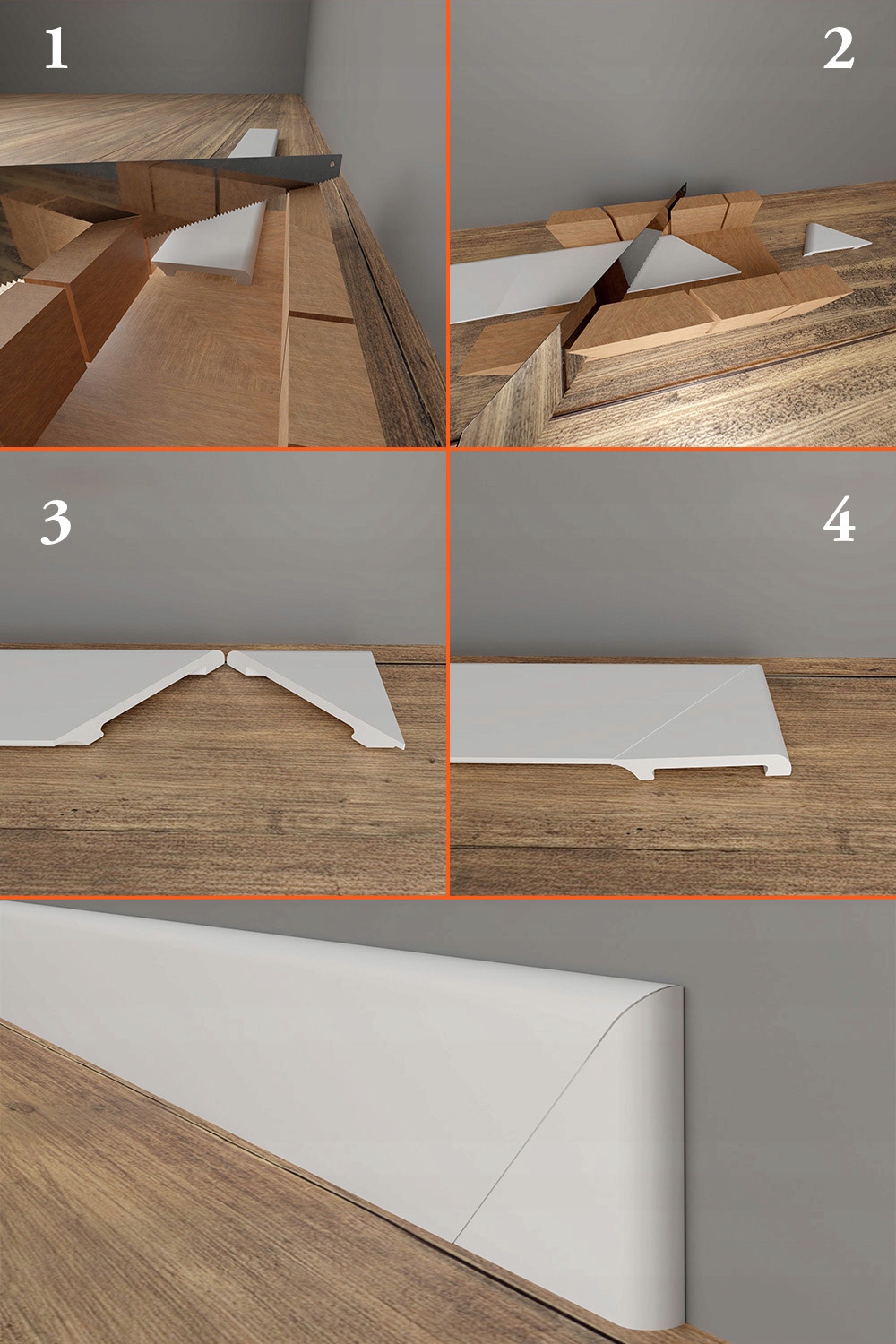 1

2

3

4