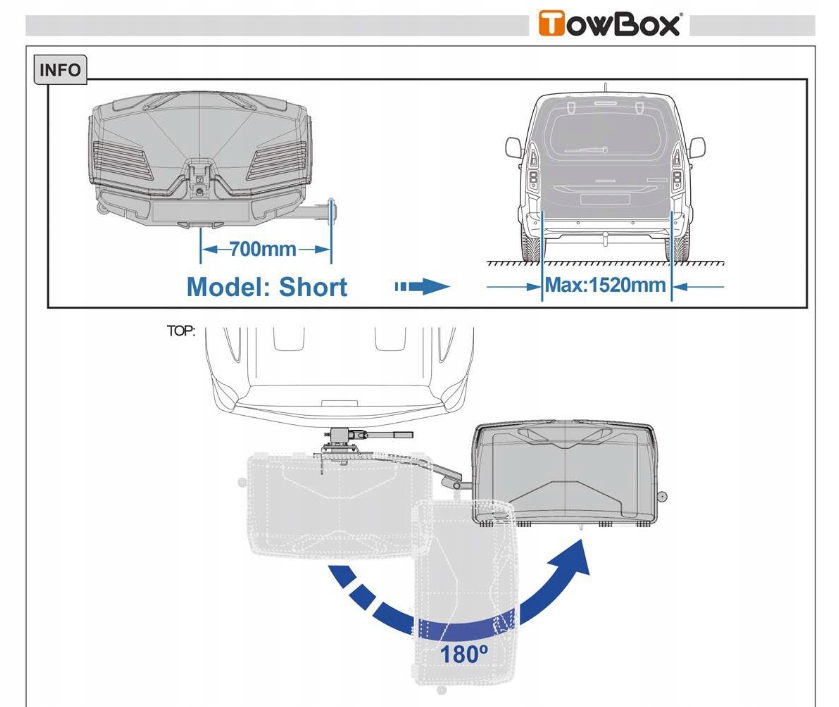 TowBox

INFO

700mm

Model: Short

Max:1520mm

TOP:

180º