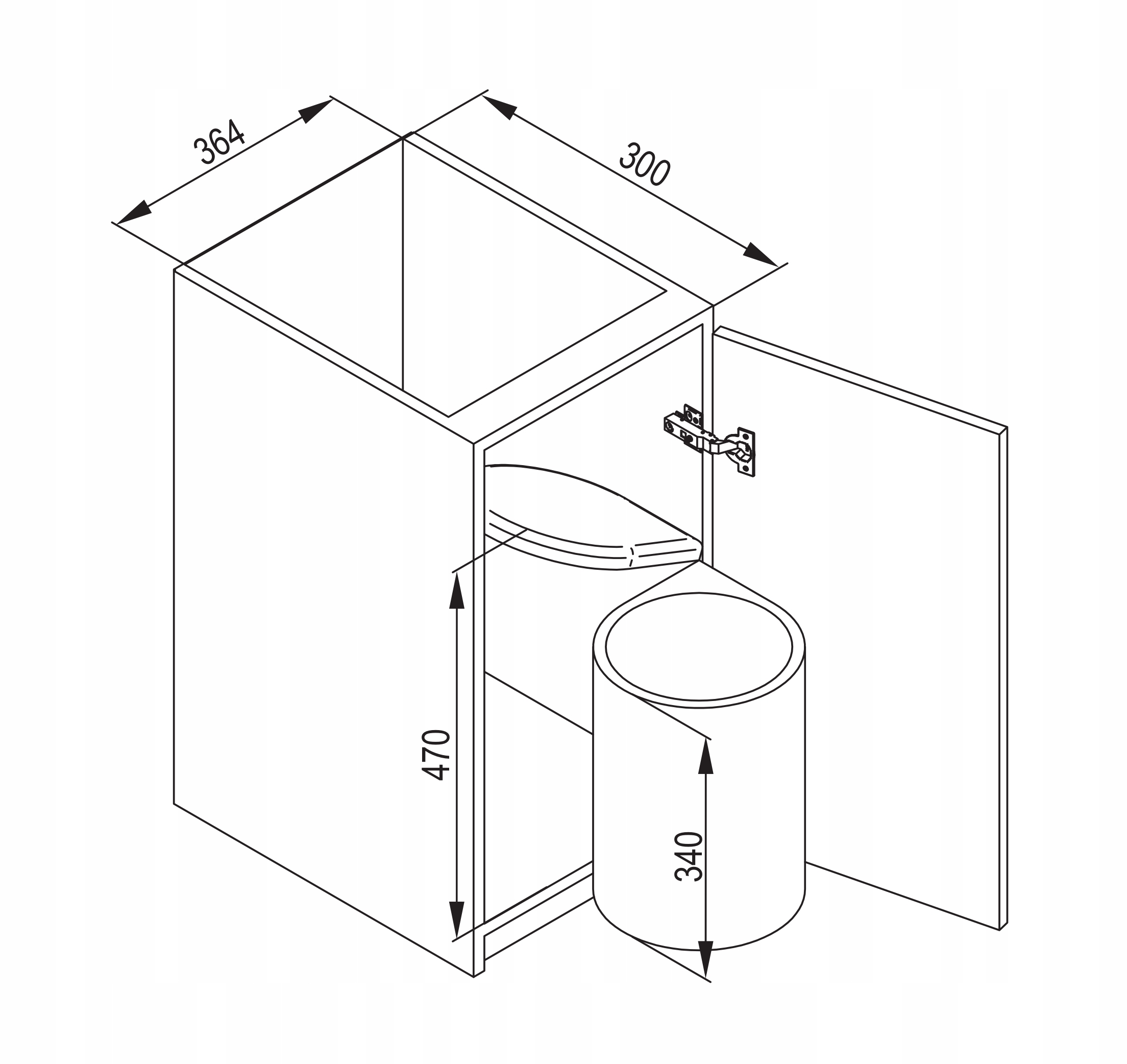 364

300

470

340