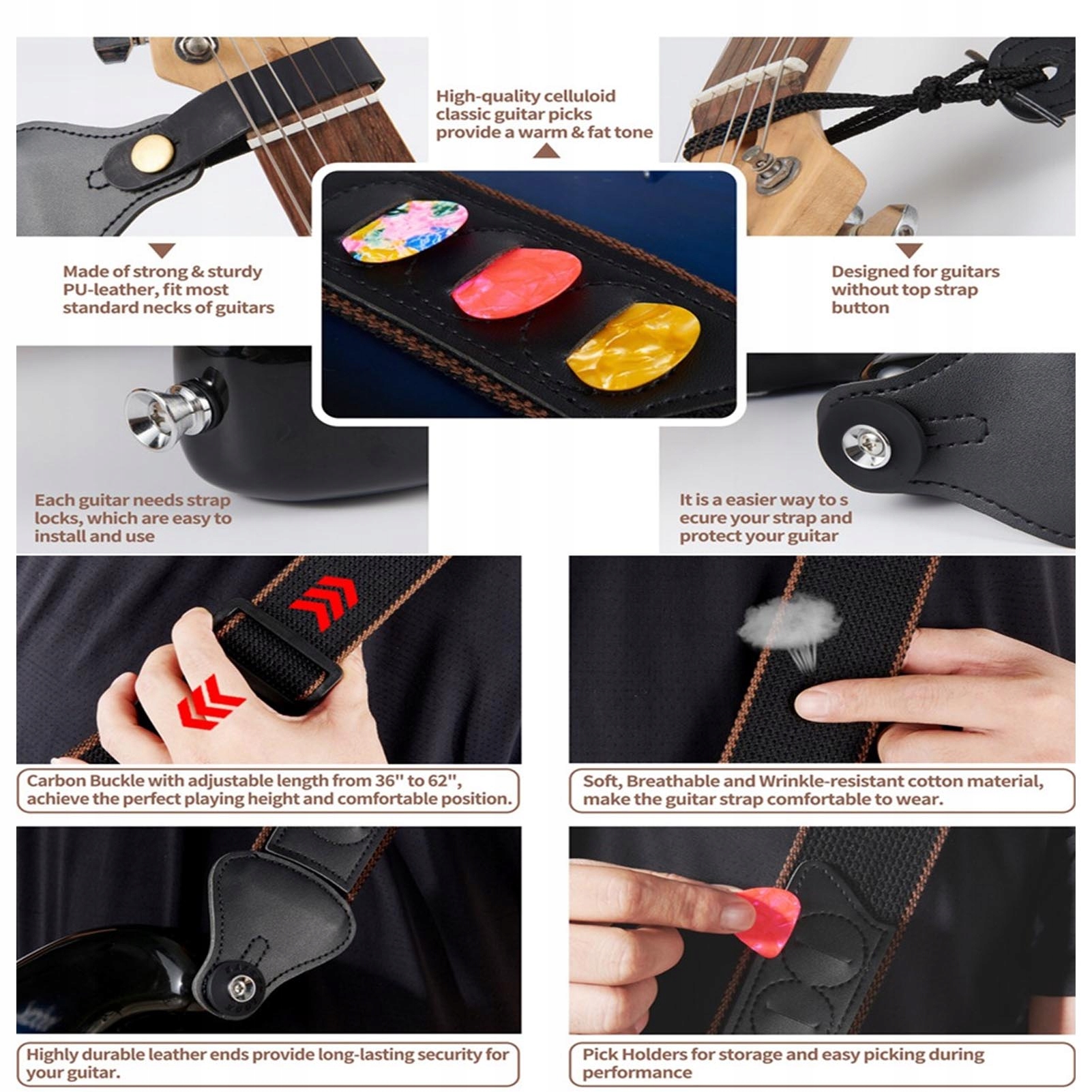 High-quality celluloid classic guitar picks provide a warm & fat tone

Made of strong & sturdy PU-leather, fit most standard necks of guitars

Designed for guitars without top strap button

Each guitar needs strap locks, which are easy to install and use

It is a easier way to s ecure your strap and protect your guitar

Carbon Buckle with adjustable length from 36'' to 62'', achieve the perfect playing height and comfortable position.

Soft, Breathable and Wrinkle-resistant cotton material, make the guitar strap comfortable to wear.

Highly durable leather ends provide long-lasting security for your guitar.

Pick Holders for storage and easy picking during performance