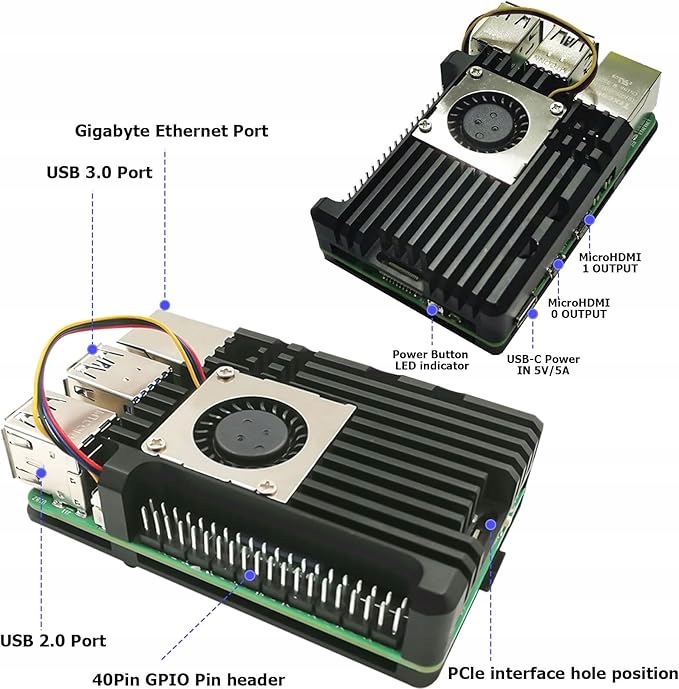 Gigabyte Ethernet Port

USB 3.0 Port

MicroHDMI 1 OUTPUT

MicroHDMI 0 OUTPUT

Power Button LED indicator

USB-C Power IN 5V/5A

USB 2.0 Port

40Pin GPIO Pin header

PCIe interface hole position