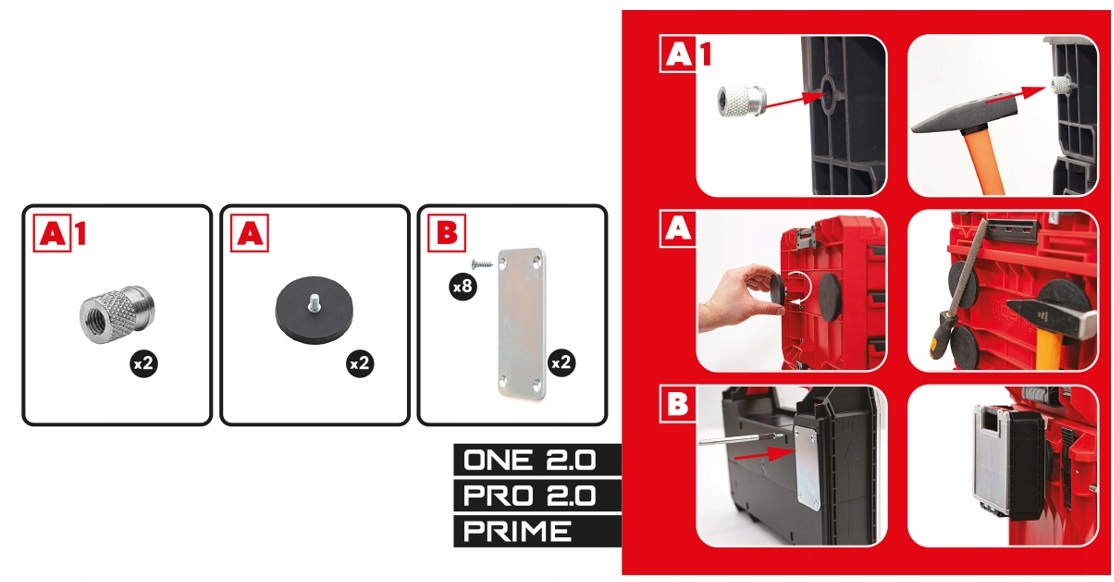 A1

x2

A

x2

B

x8

x2

ONE 2.0
PRO 2.0
PRIME

A1

A

B