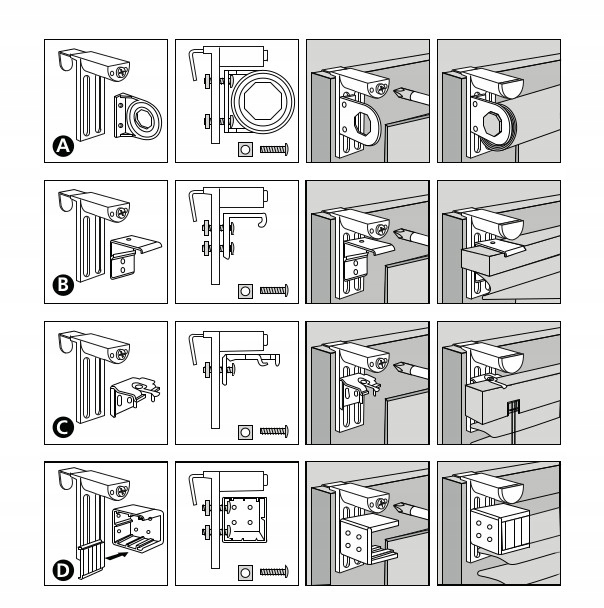 A

B

C

D