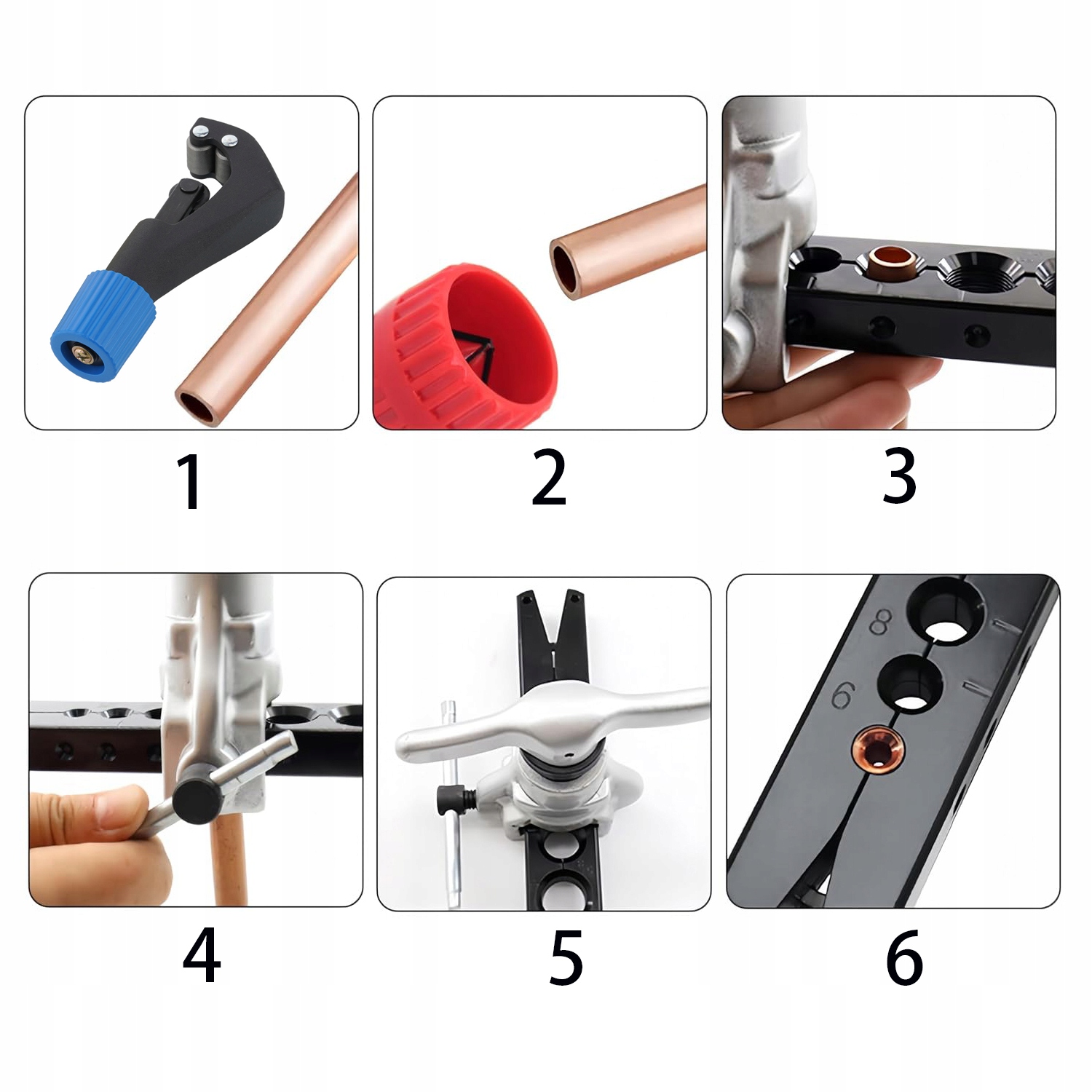 1

2

3

4

5

8

6

6