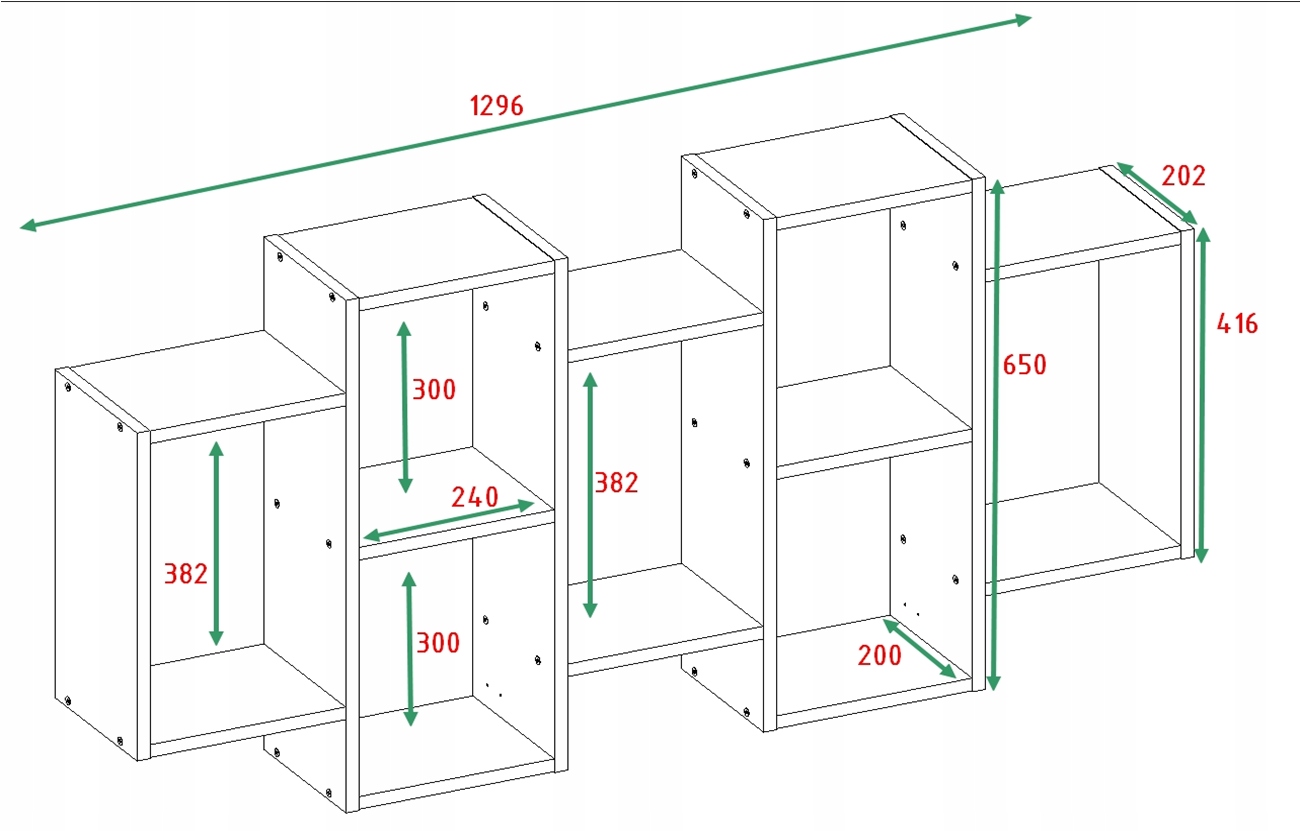 1296

202

416

650

300

240

382

382

300

200