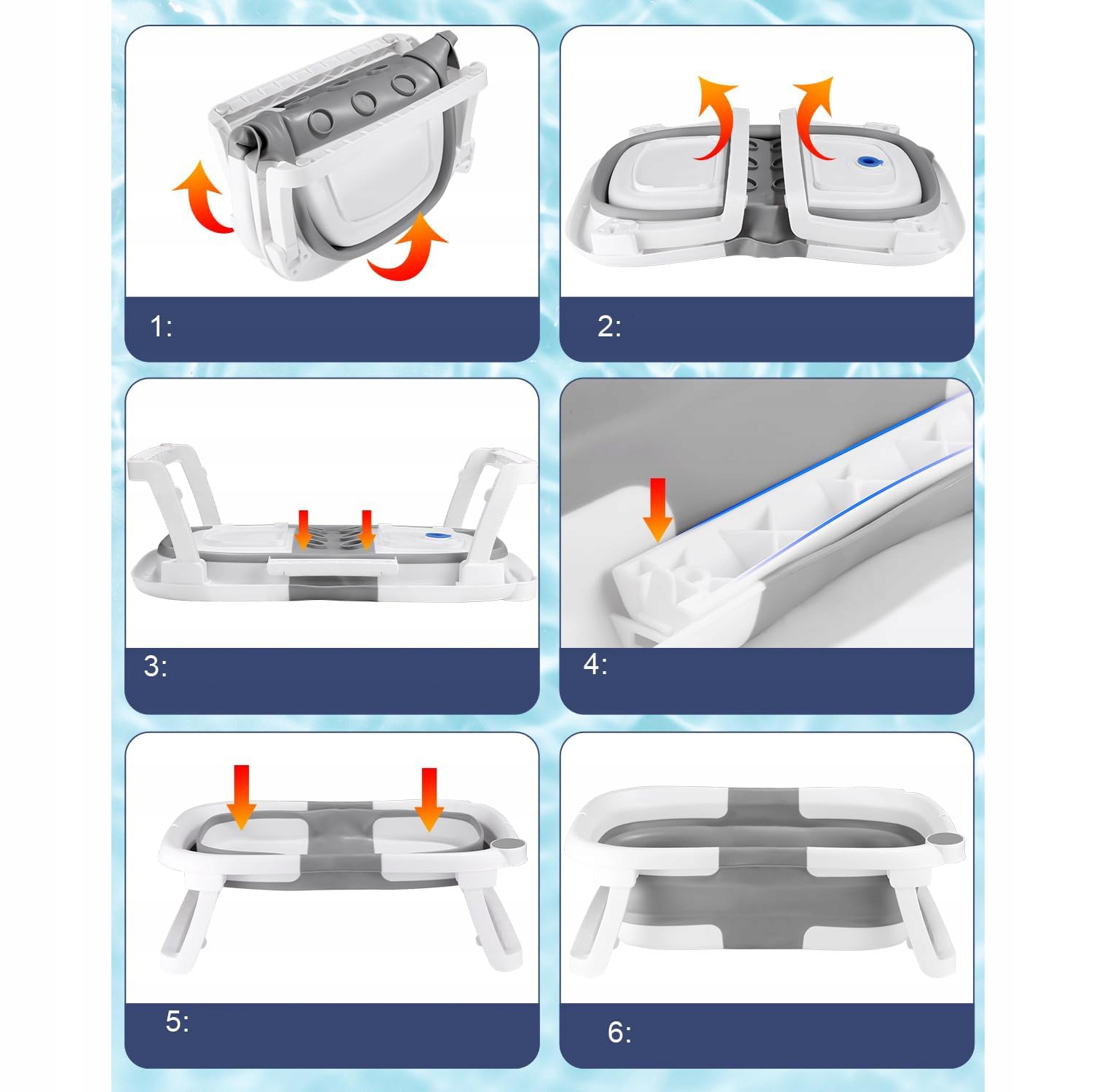 1:

2:

3:

4:

5:

6: