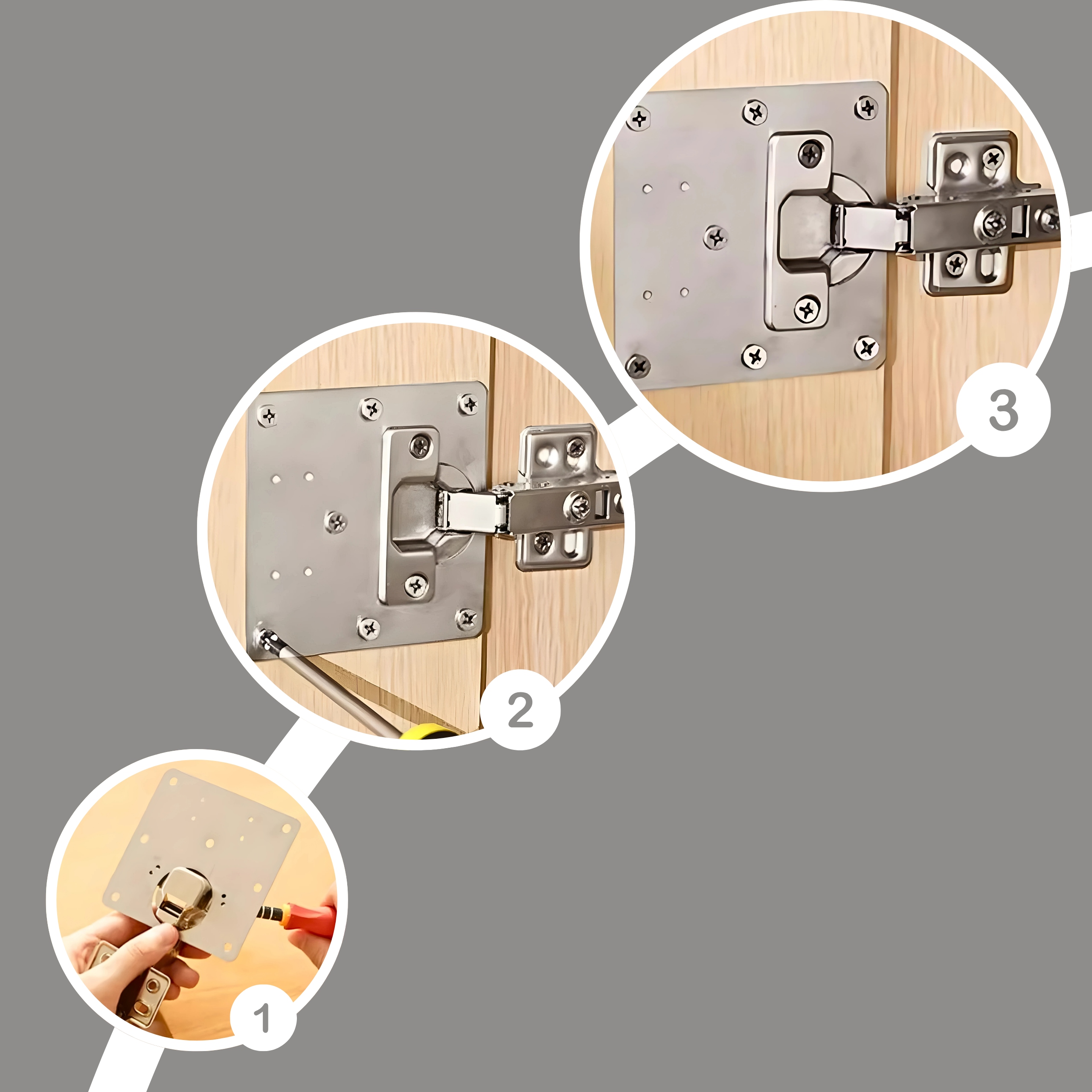 3

2

1