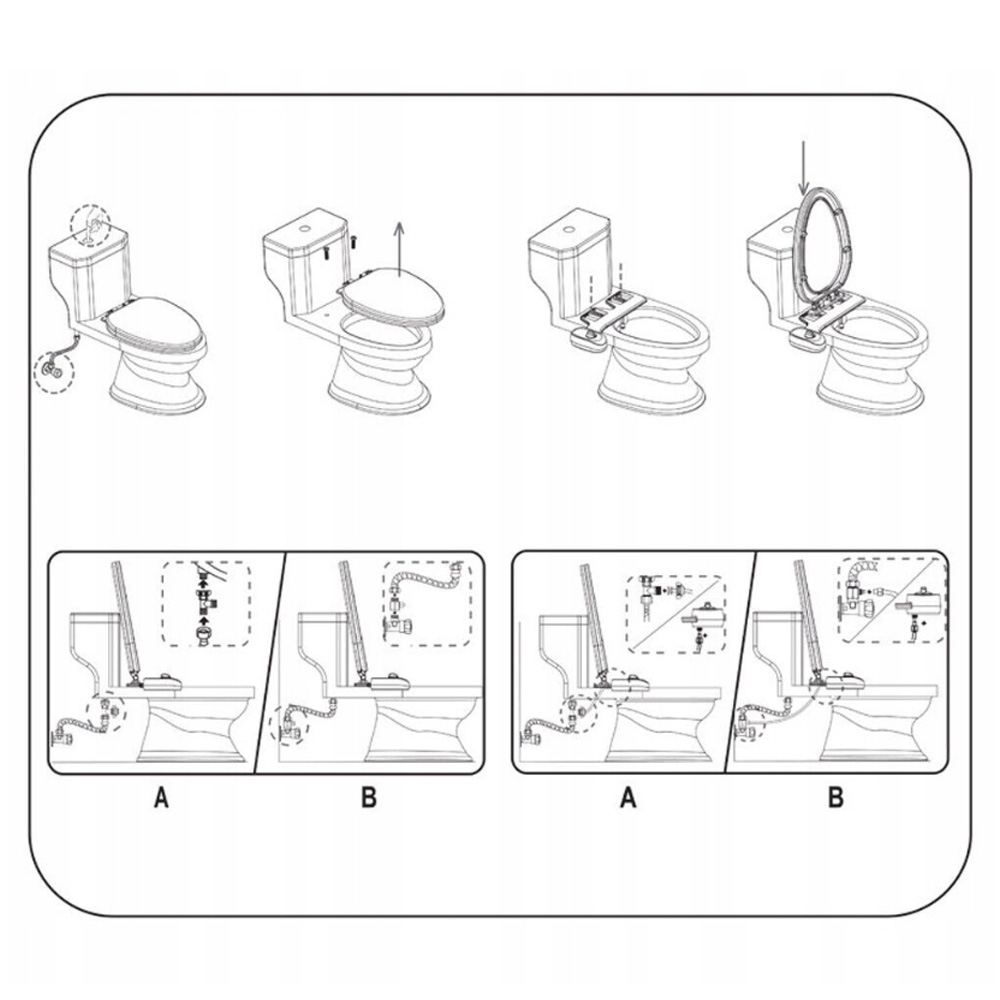 A

B

A

B