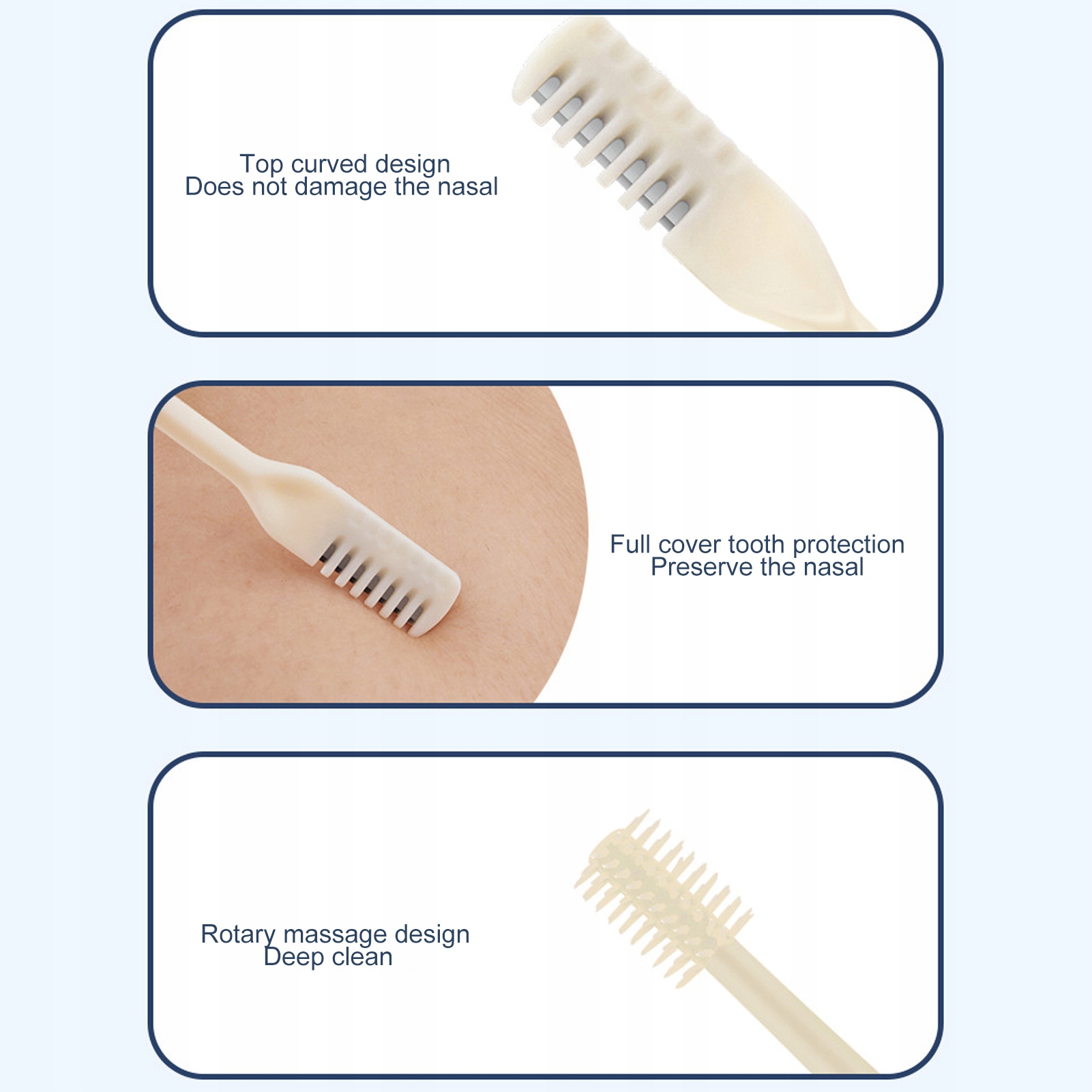 Top curved design
Does not damage the nasal

Full cover tooth protection
Preserve the nasal

Rotary massage design
Deep clean