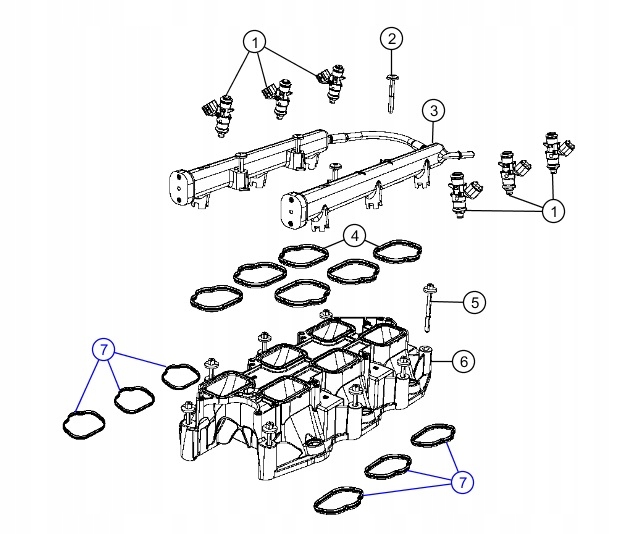 1
2
3
1
4
5
7
6
7