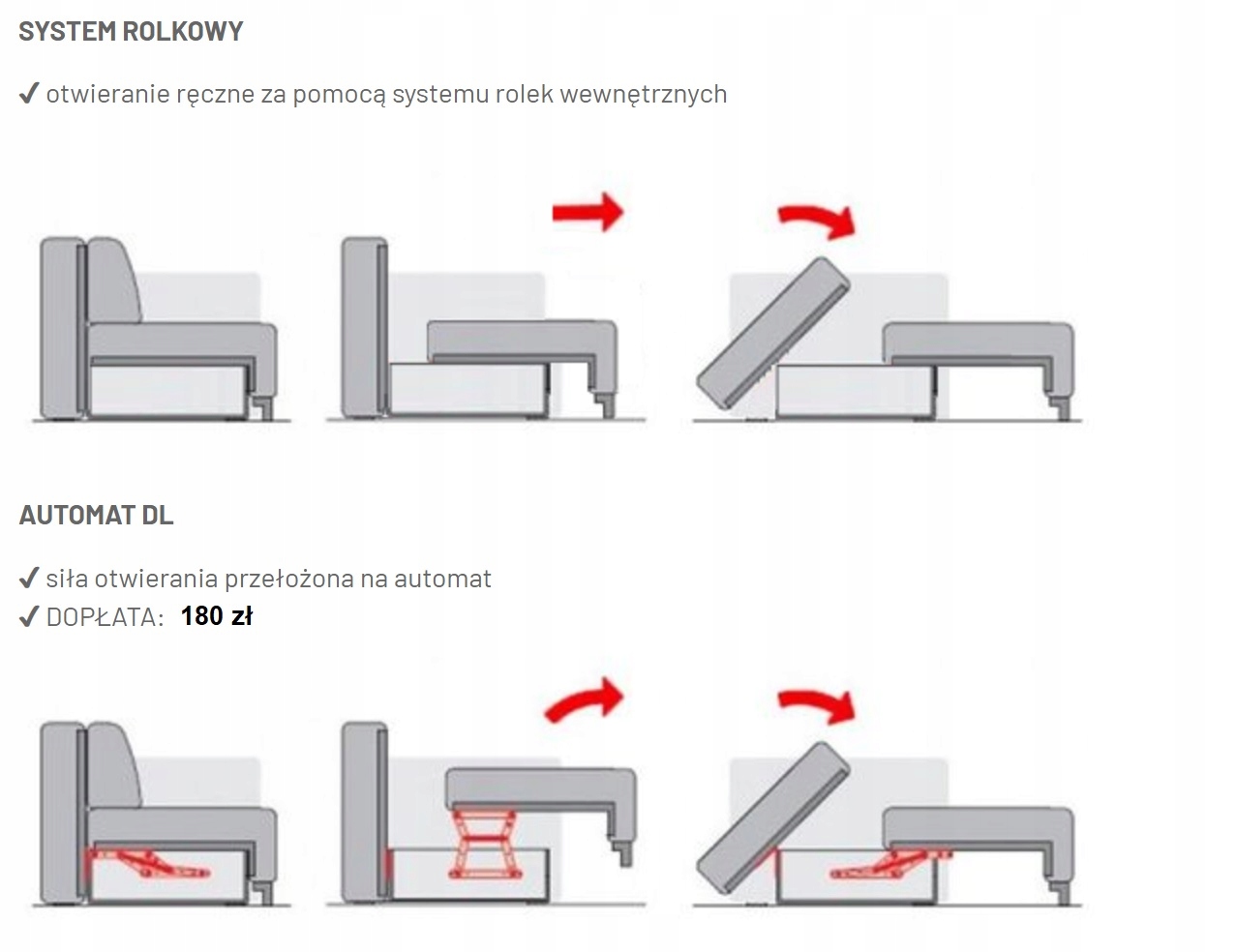 SYSTEM ROLKOWY

✔ otwieranie ręczne za pomocą systemu rolek wewnętrznych

AUTOMAT DL

✔ siła otwierania przełożona na automat
✔ DOPŁATA: 180 zł