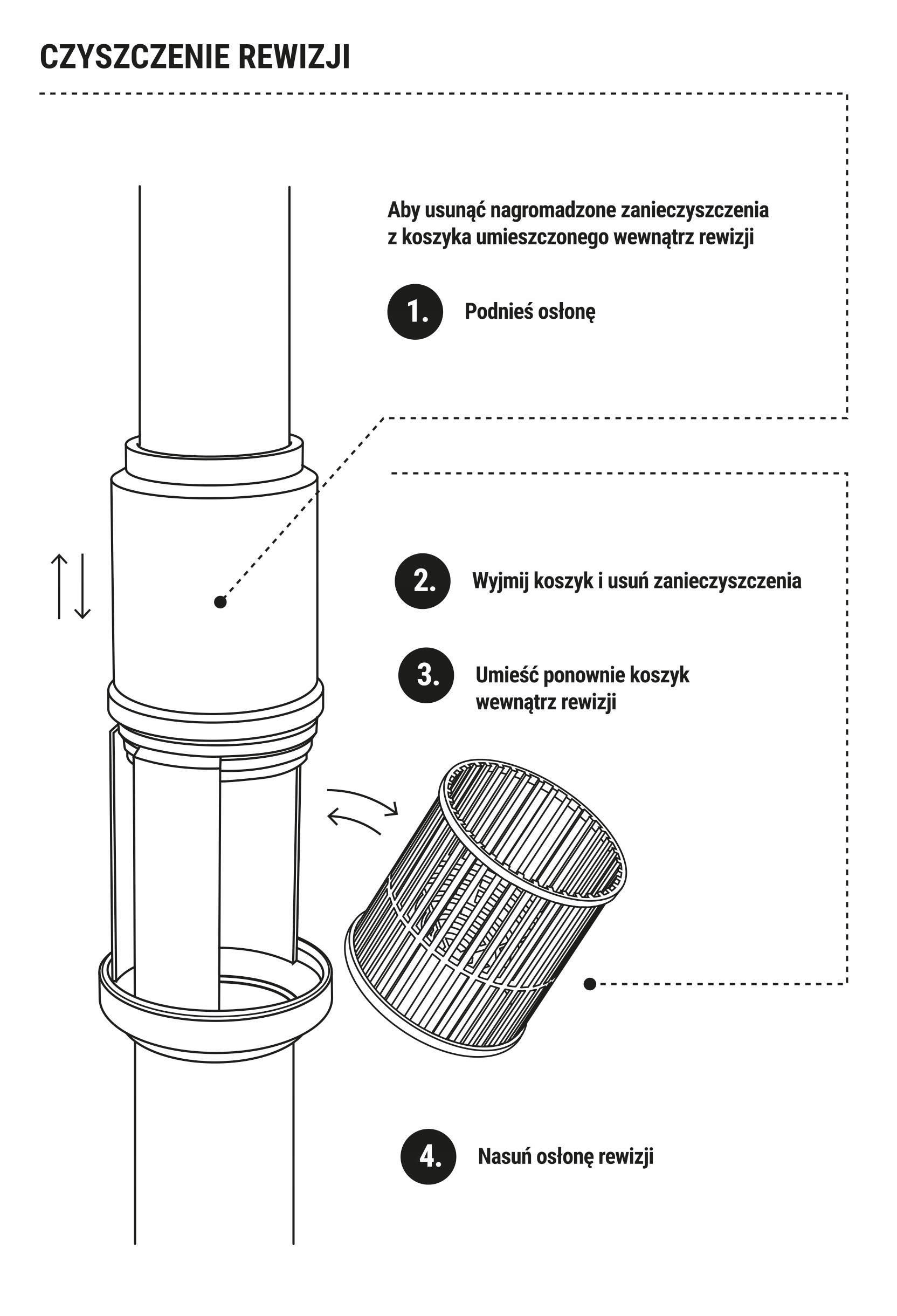 CZYSZCZENIE REWIZJI

Aby usunąć nagromadzone zanieczyszczenia z koszyka umieszczonego wewnątrz rewizji

1. Podnieś osłonę

2. Wyjmij koszyk i usuń zanieczyszczenia

3. Umieść ponownie koszyk wewnątrz rewizji

4. Nasuń osłonę rewizji