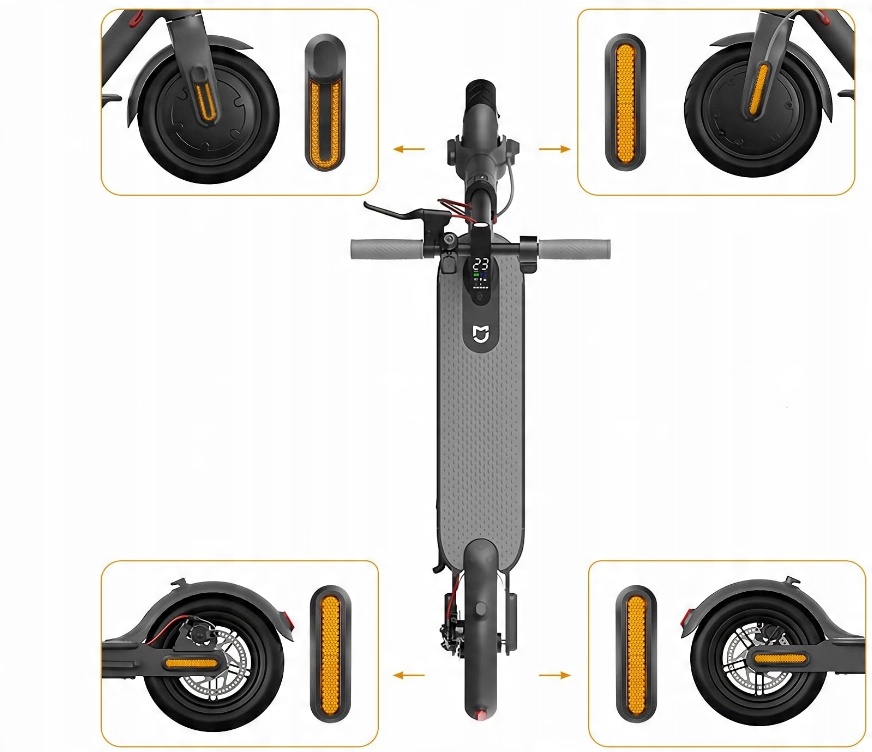 23