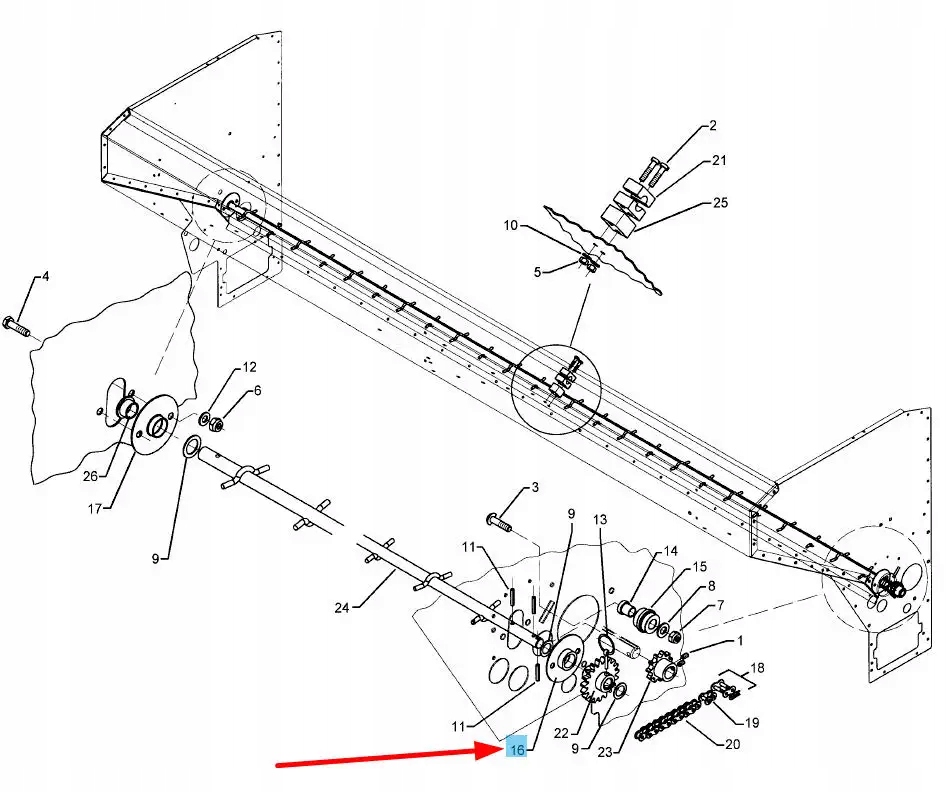 2
21
25
10
5
4
12
6
26
17
9
3
9
13
11
14
15
8
7
24
1
18
11
22
9
23
19
20
16