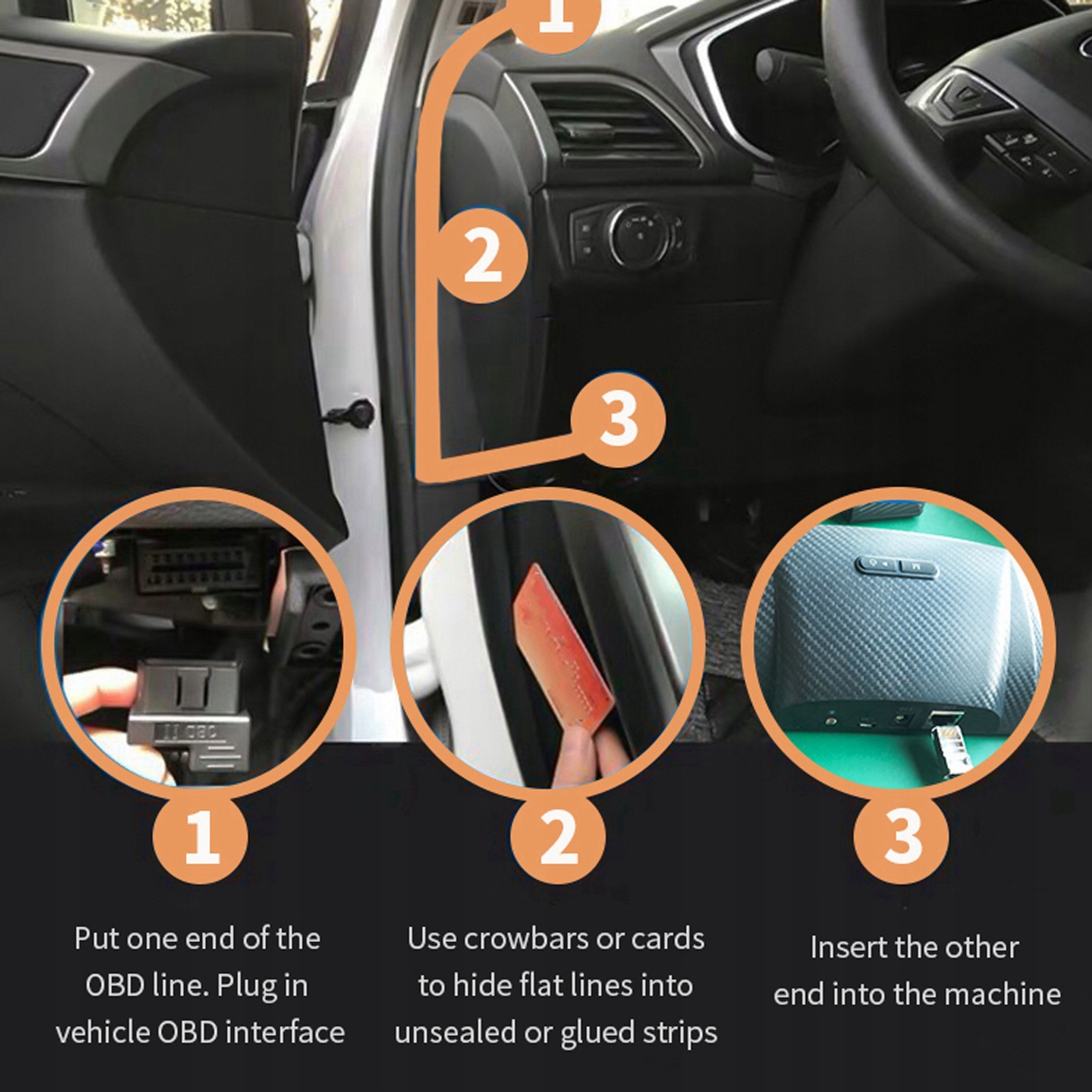 1

2

3

OBD

M

1

Put one end of the OBD line. Plug in vehicle OBD interface

2

Use crowbars or cards to hide flat lines into unsealed or glued strips

3

Insert the other end into the machine