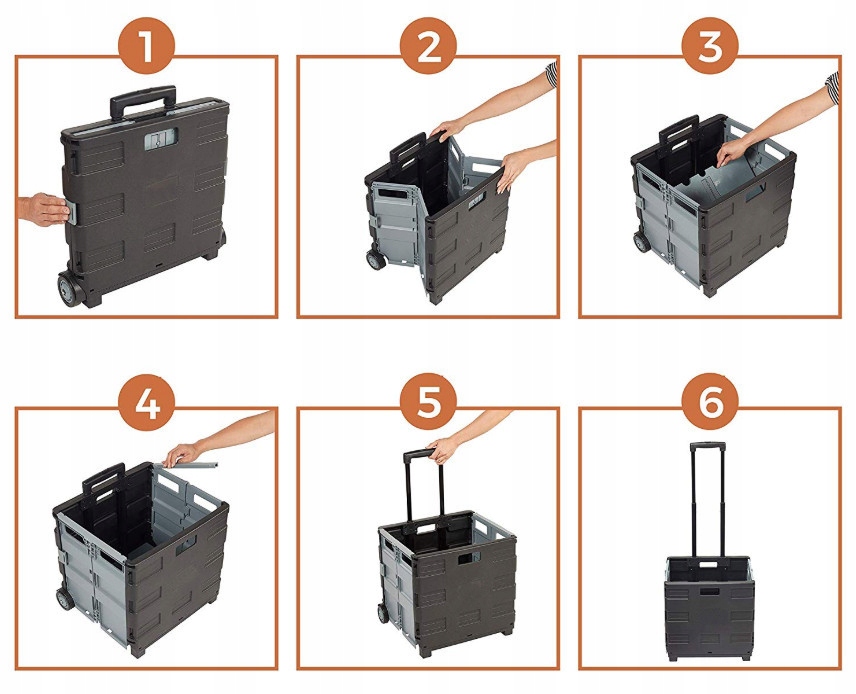 1
2
3
4
5
6