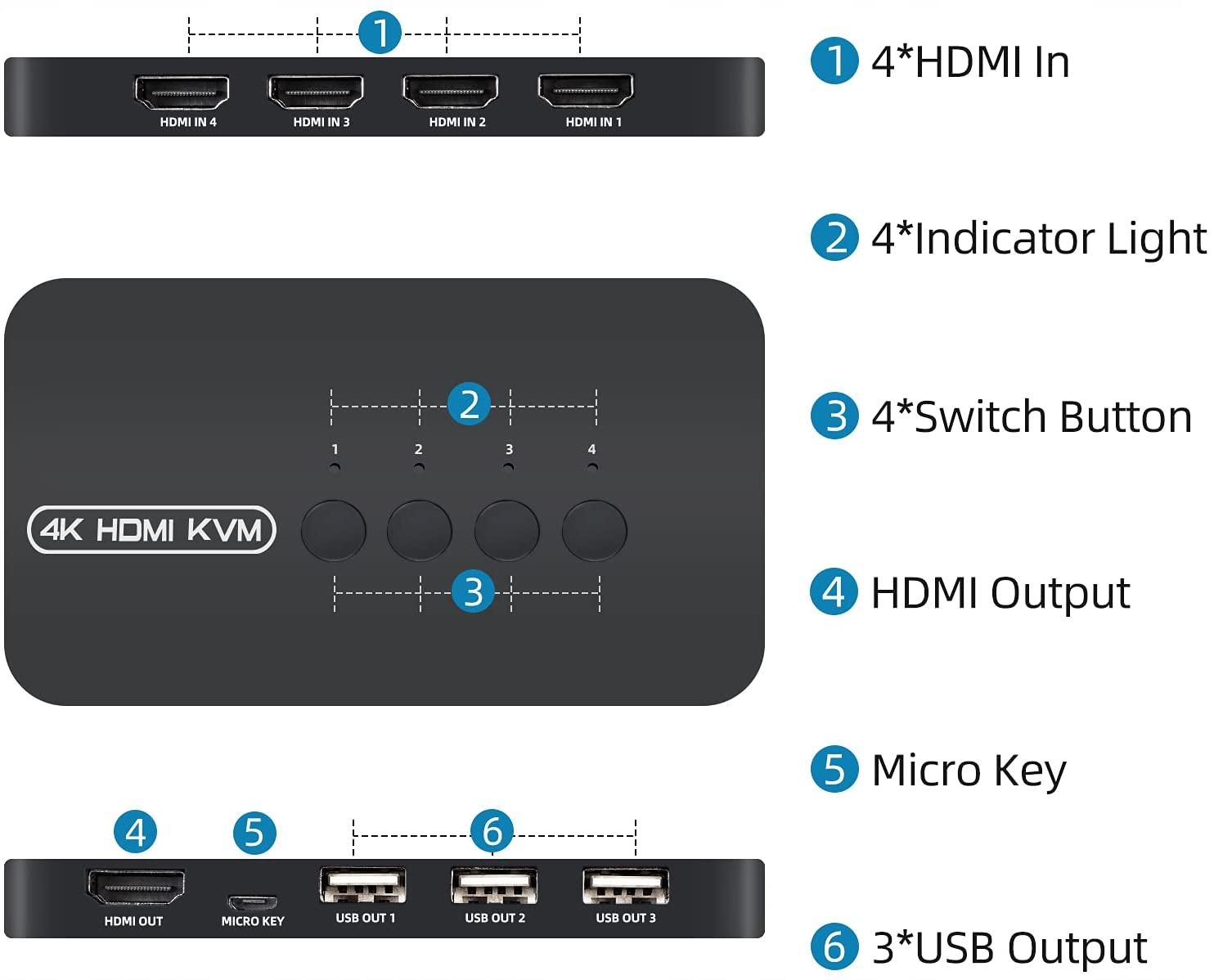 1

HDMI IN 4
HDMI IN 3
HDMI IN 2
HDMI IN 1

2

1
2
3
4

4K HDMI KVM

3

4
5
6

HDMI OUT
MICRO KEY
USB OUT 1
USB OUT 2
USB OUT 3

1 4*HDMI In

2 4*Indicator Light

3 4*Switch Button

4 HDMI Output

5 Micro Key

6 3*USB Output