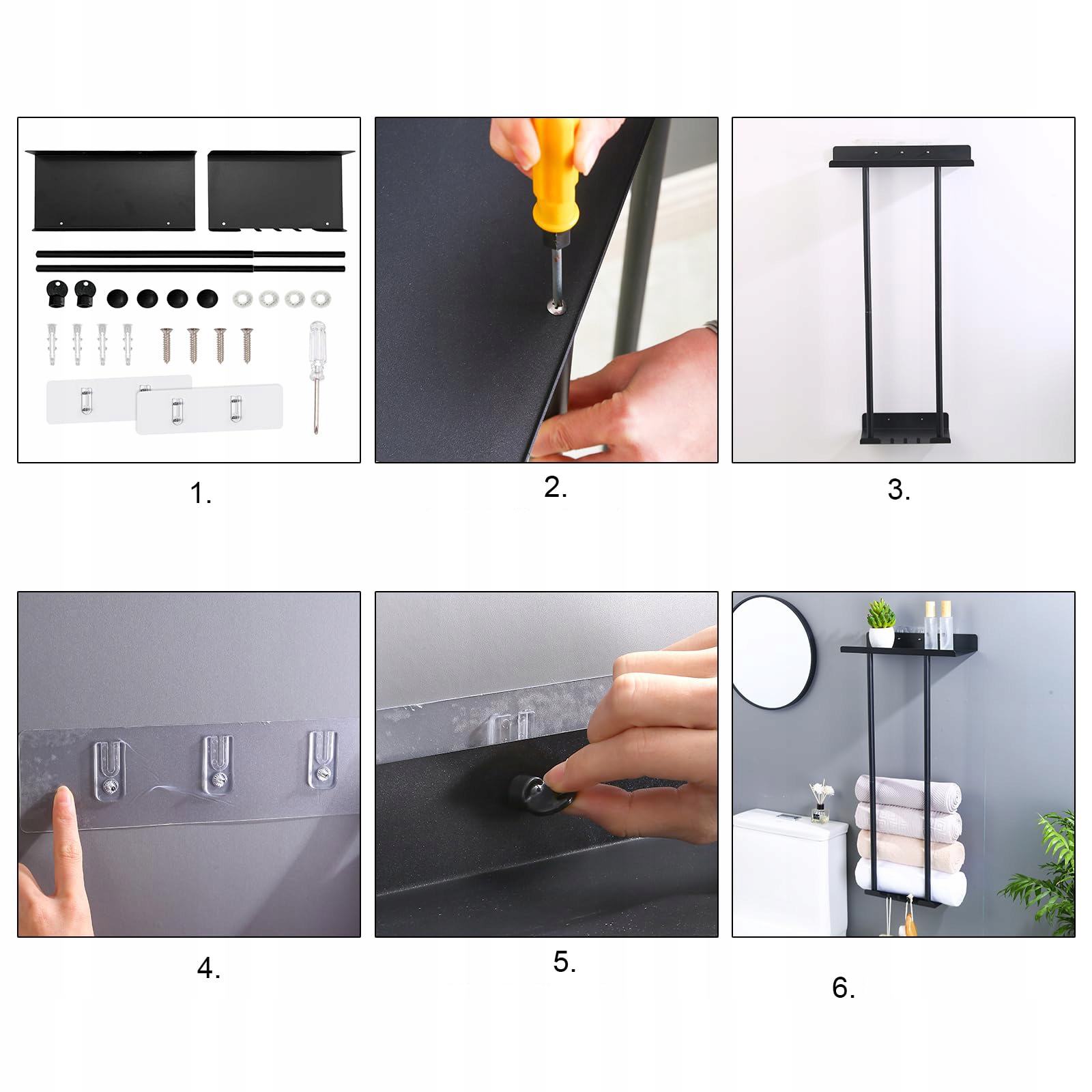 1.

2.

3.

4.

5.

6.