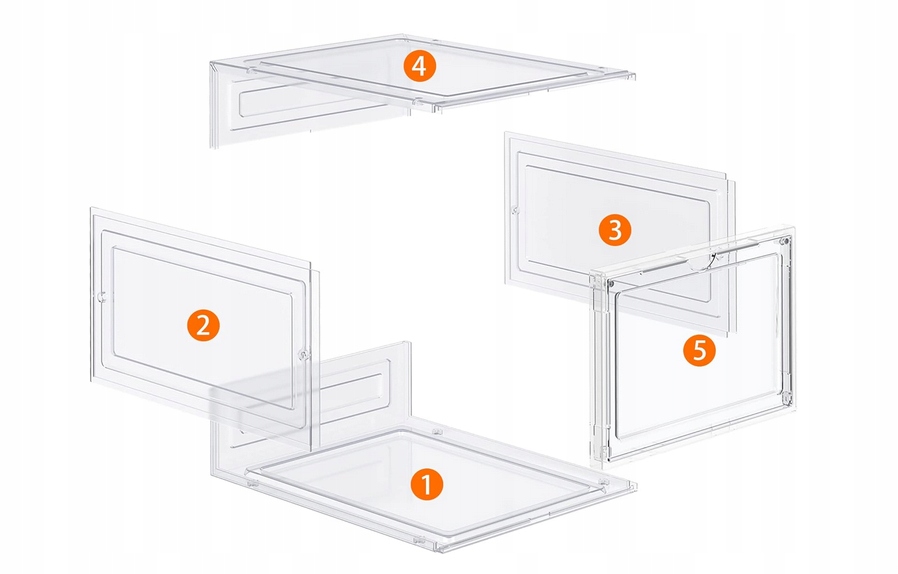 4
3
2
5
1