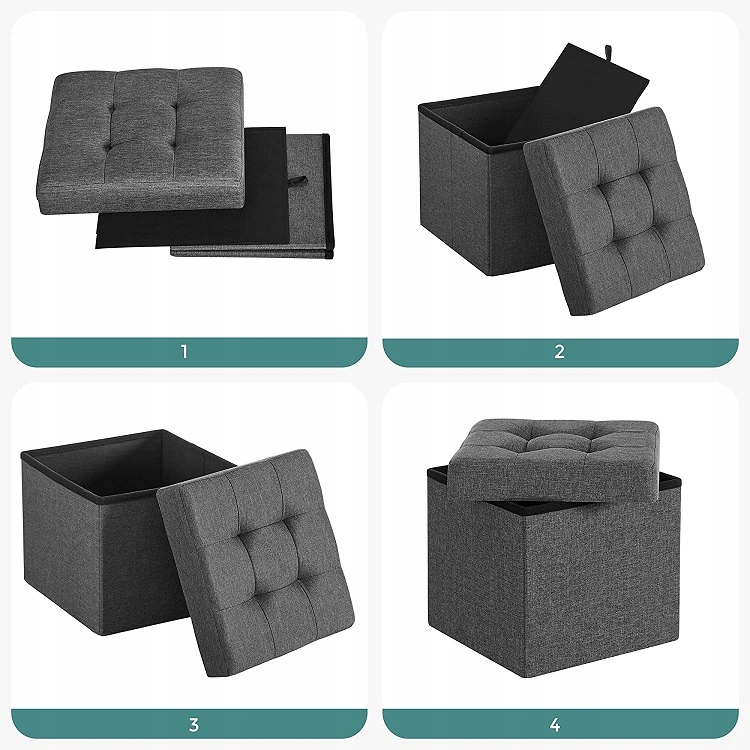 1

2

3

4