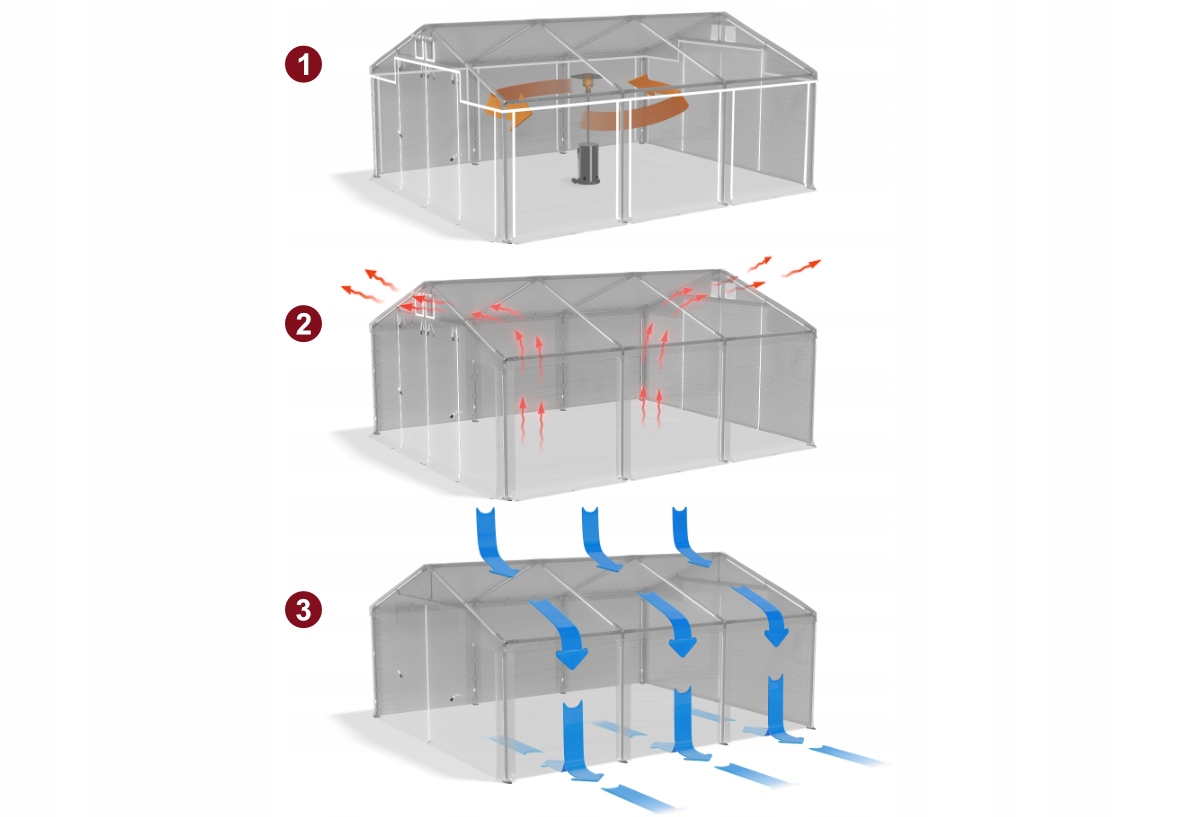 1

2

3