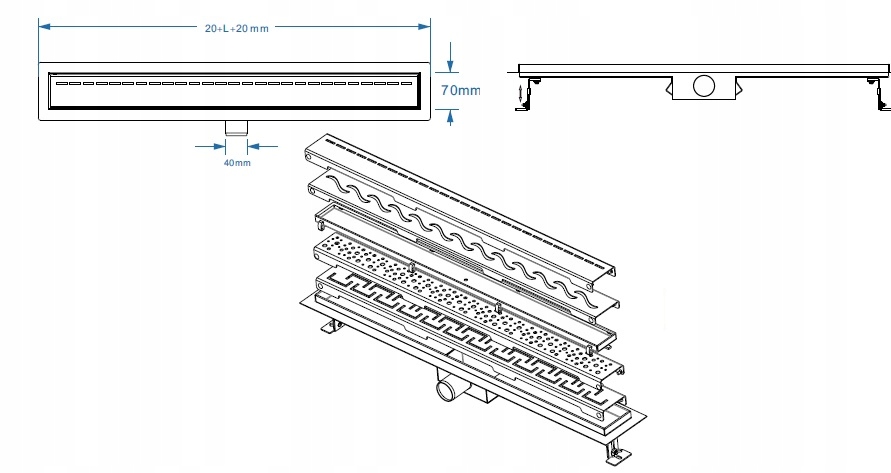 20+L+20 mm

70mm

40mm