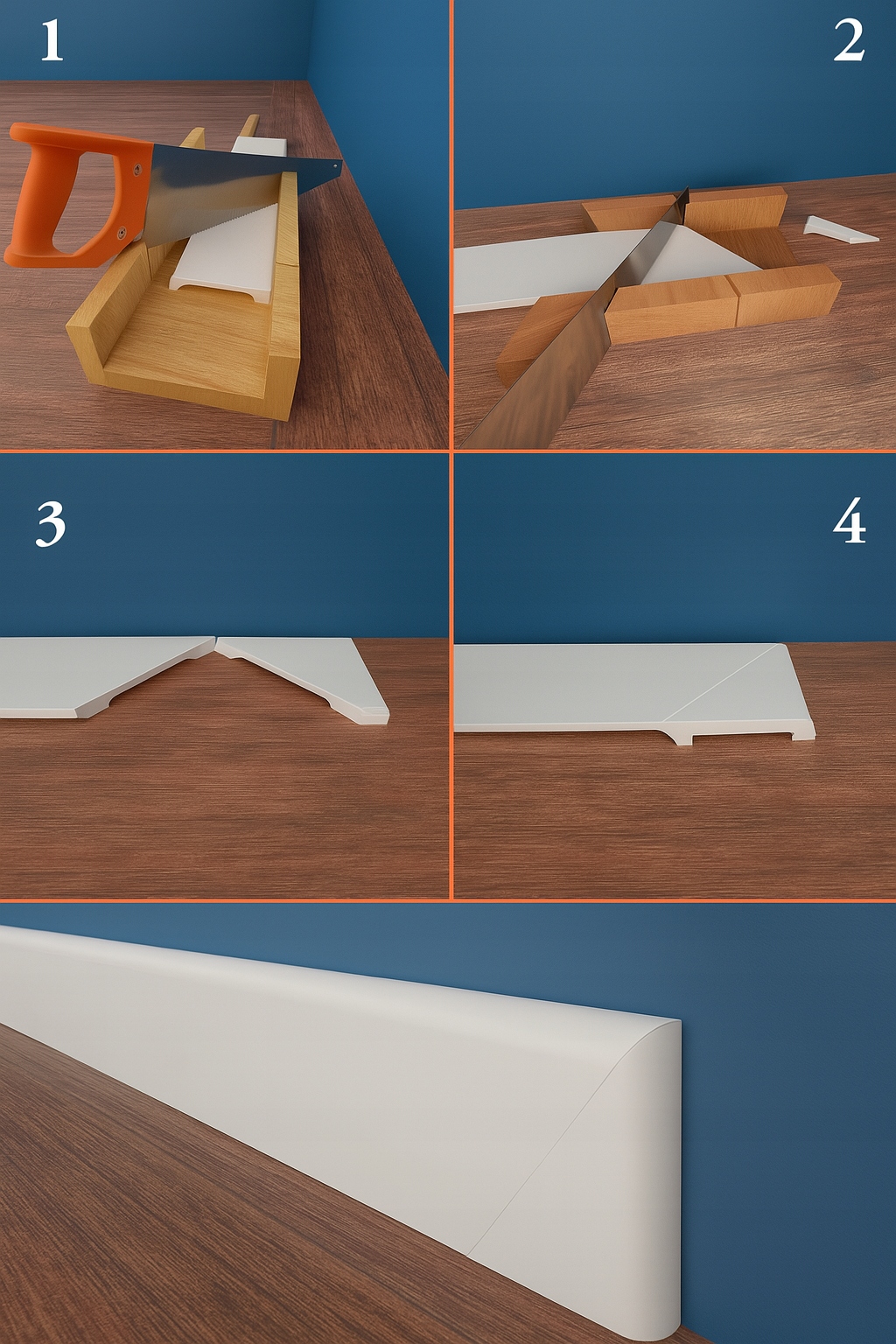 1

2

3

4