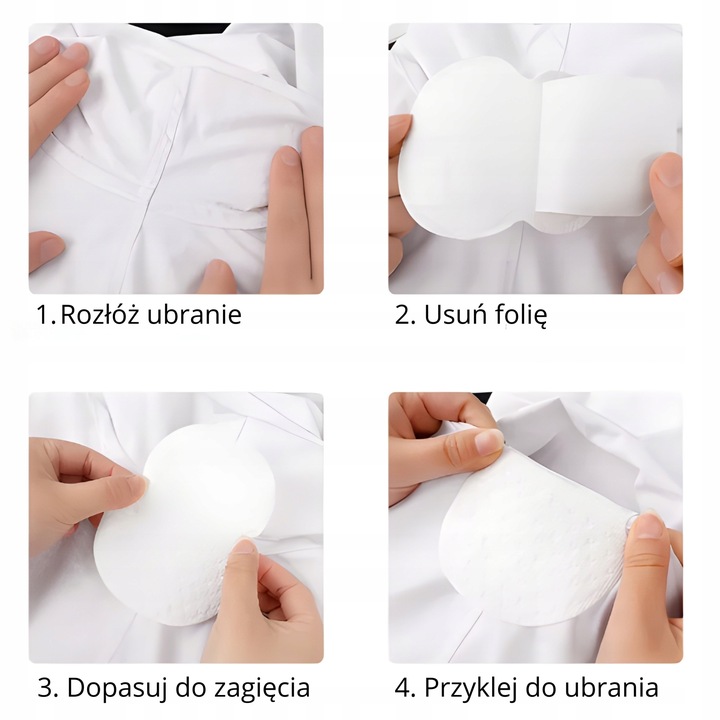 1. Rozłóż ubranie

2. Usuń folię

3. Dopasuj do zagięcia

4. Przyklej do ubrania