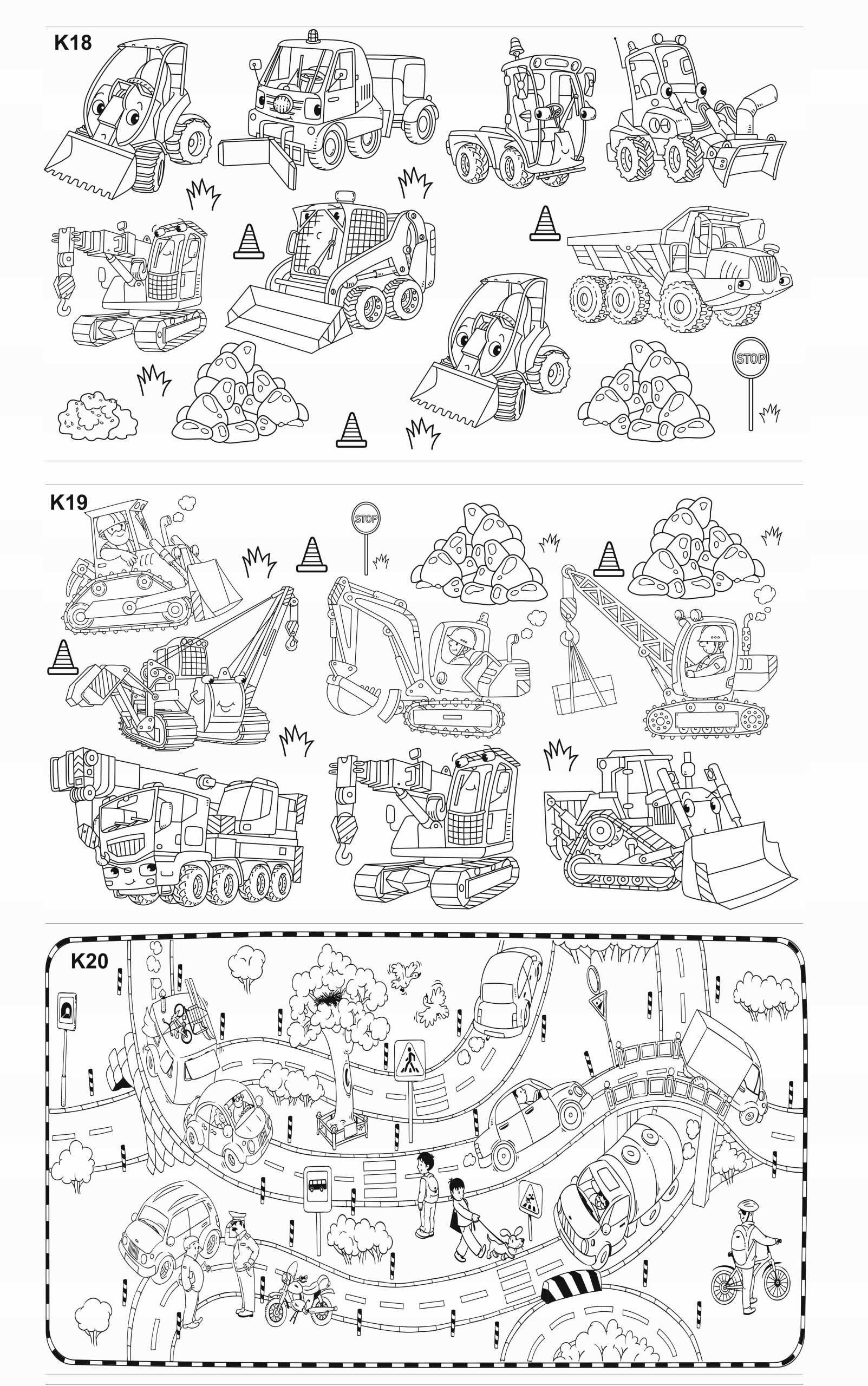 K18

STOP

K19

STOP

K20