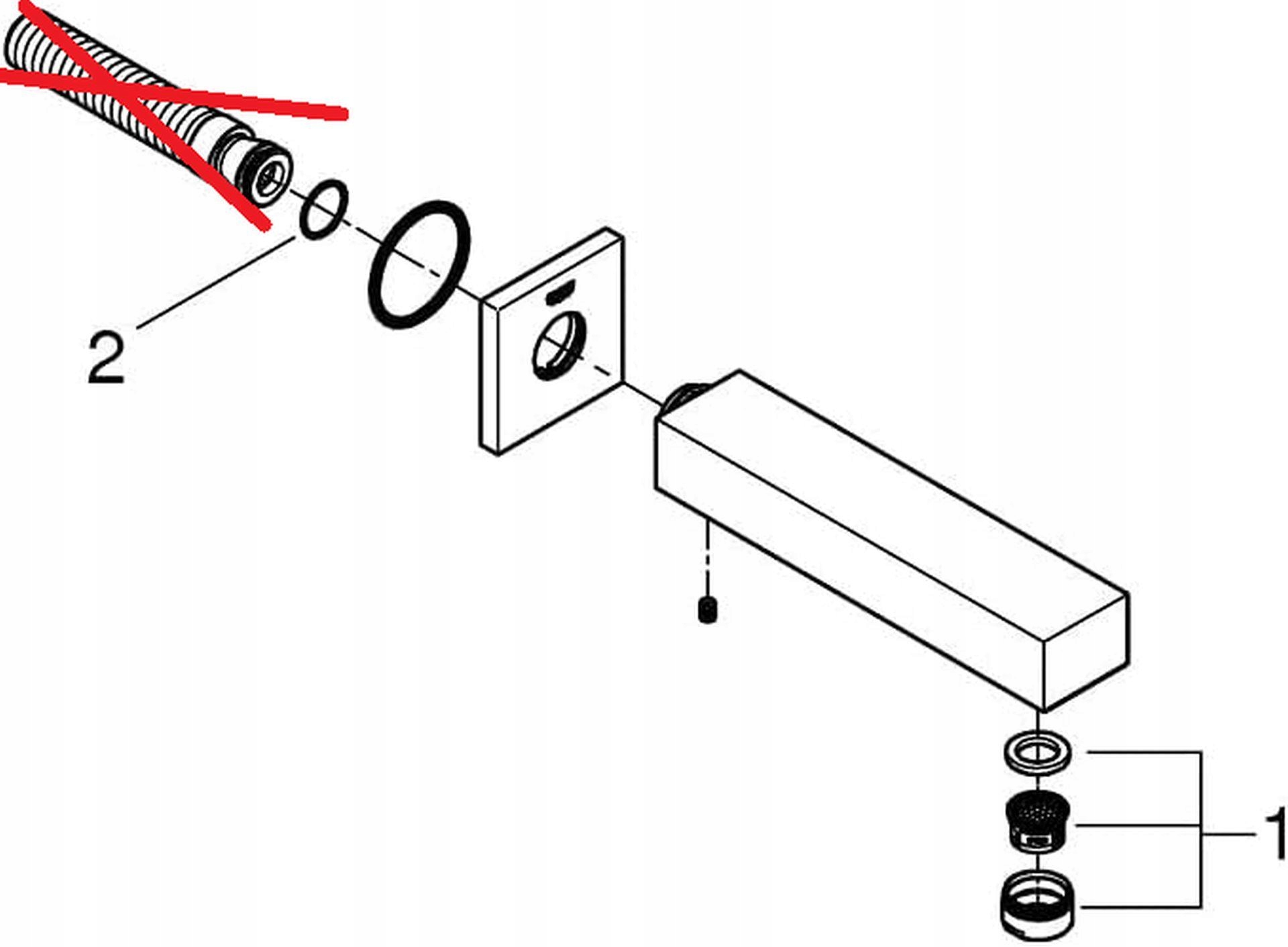 2

1