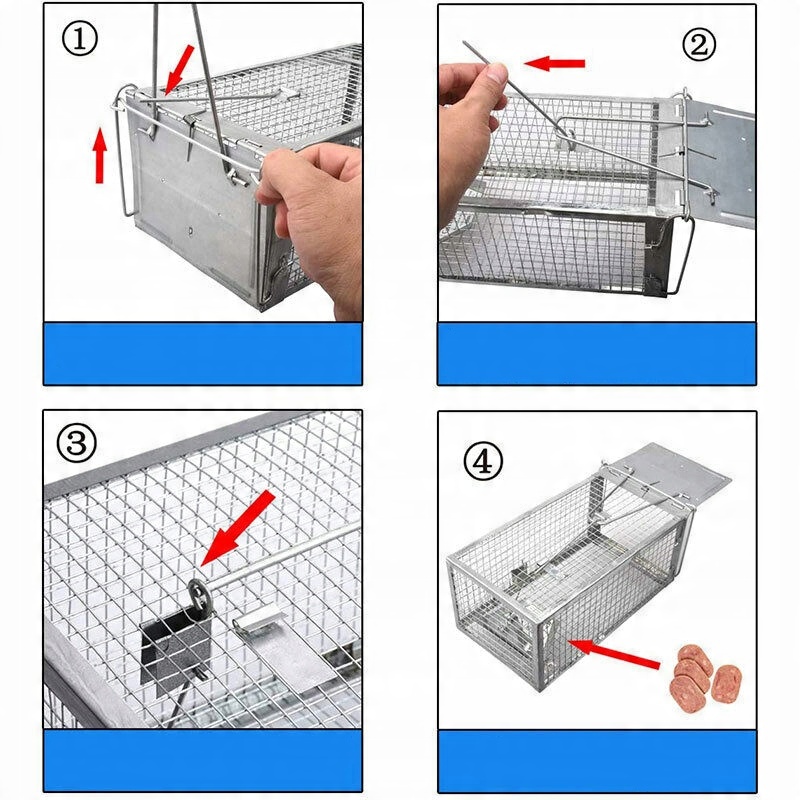 ①

②

③

④