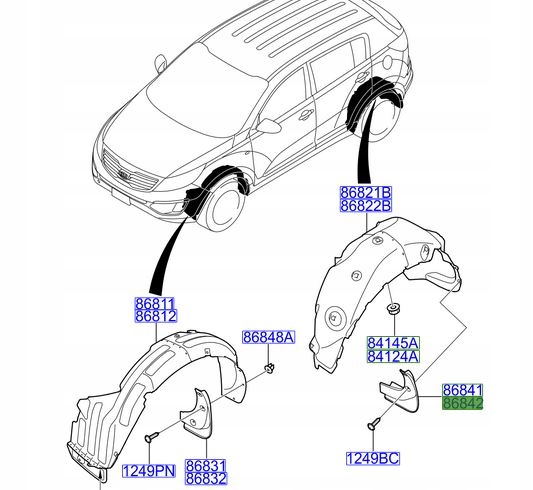 86821B
86822B

86811
86812

86848A

84145A
84124A

86841
86842

1249PN

86831
86832

1249BC