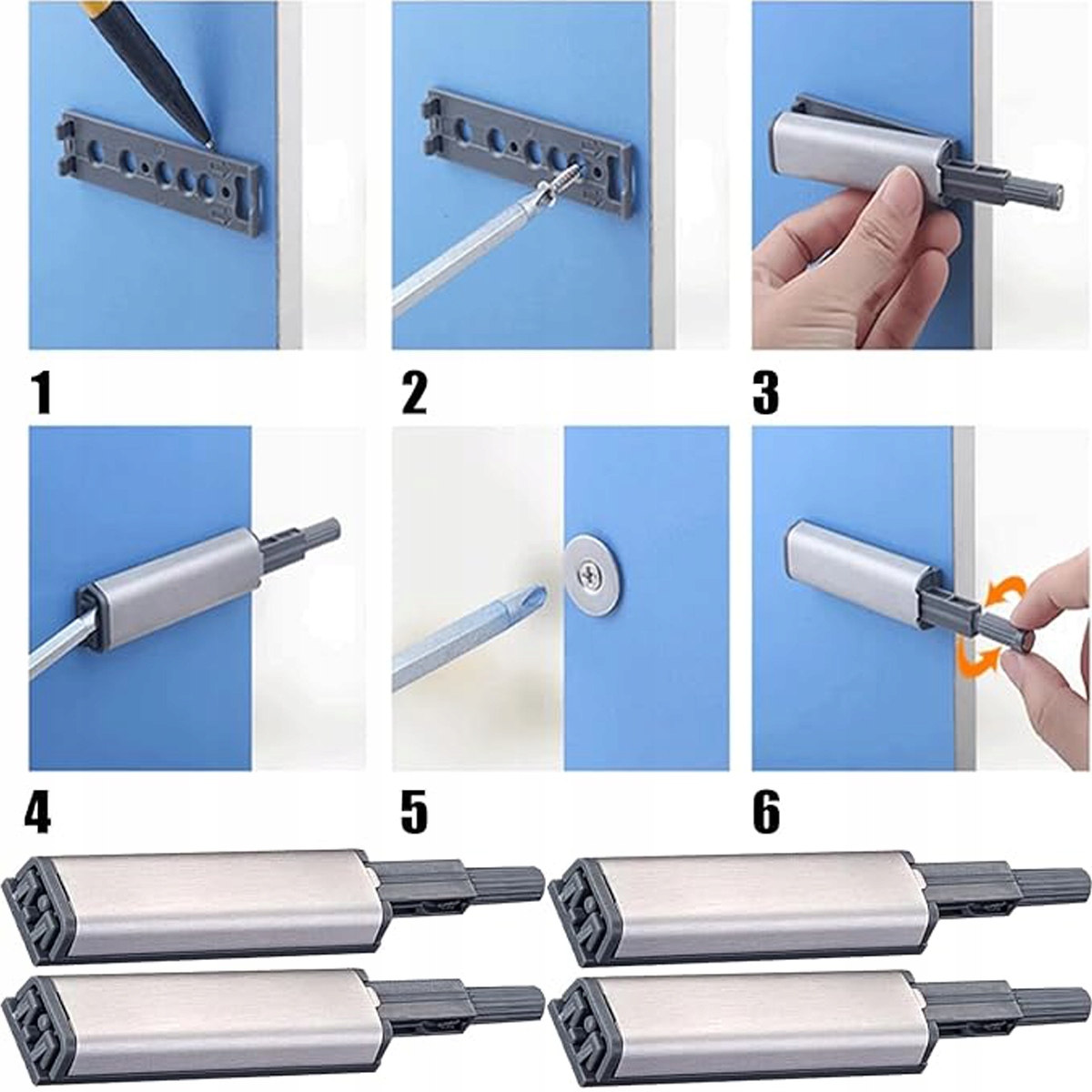 1

2

3

4

5

6