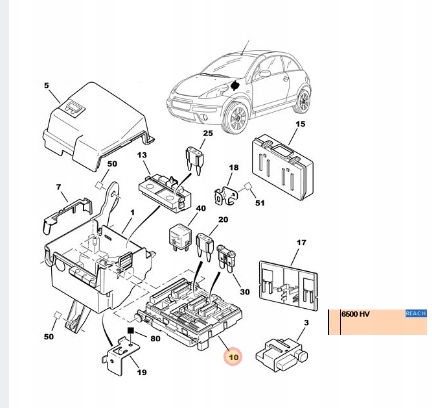 5
25
15
13
50
18
7
51
1
40
20
17
30
6500 HV
REACH
3
50
80
10
19