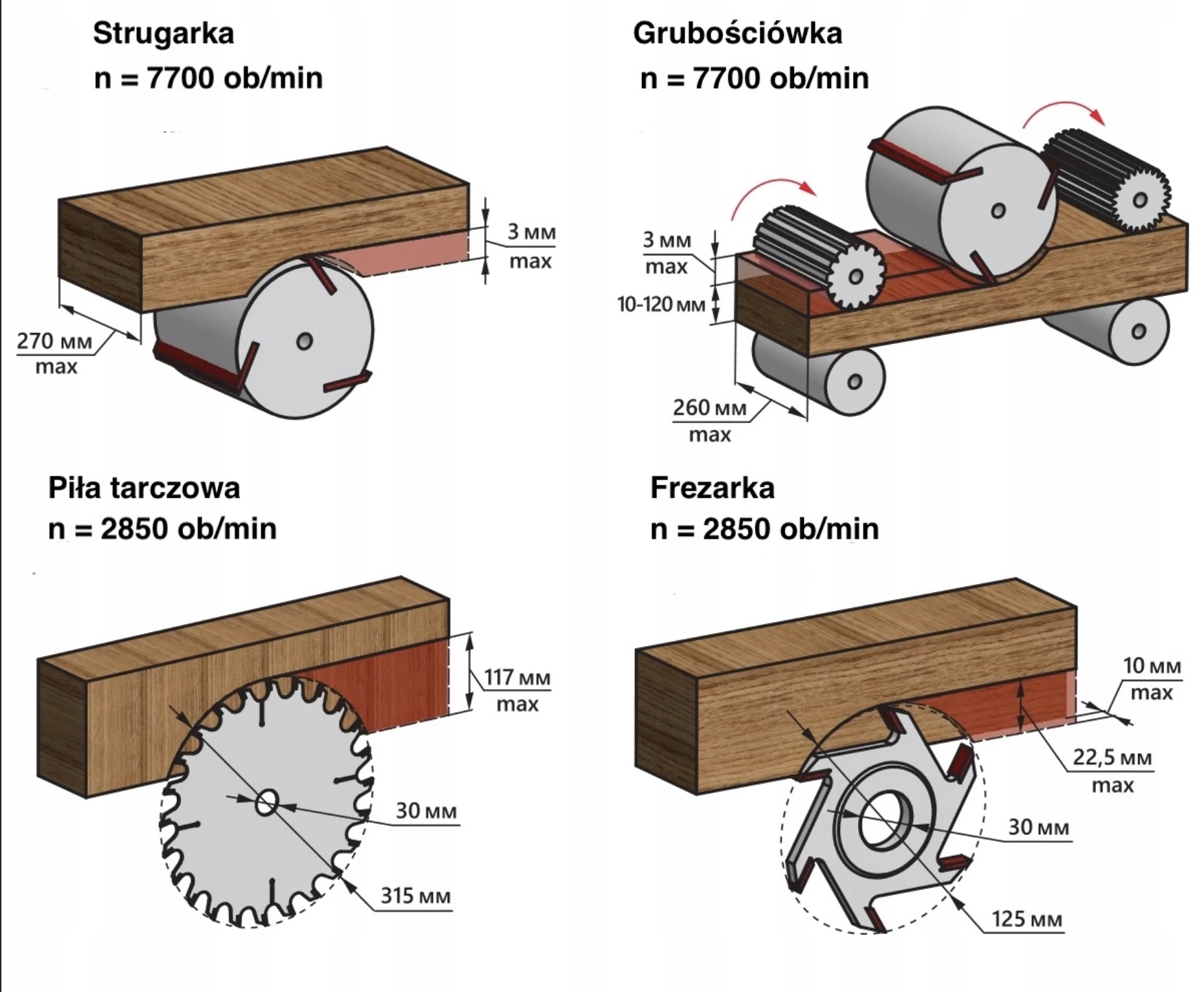 Strugarka
n = 7700 ob/min

3 мм
max

270 мм
max

Grubościówka
n = 7700 ob/min

3 мм
max

10-120 мм

260 мм
max

Piła tarczowa
n = 2850 ob/min

117 мм
max

30 мм

315 мм

Frezarka
n = 2850 ob/min

10 мм
max

22,5 мм
max

30 мм

125 мм