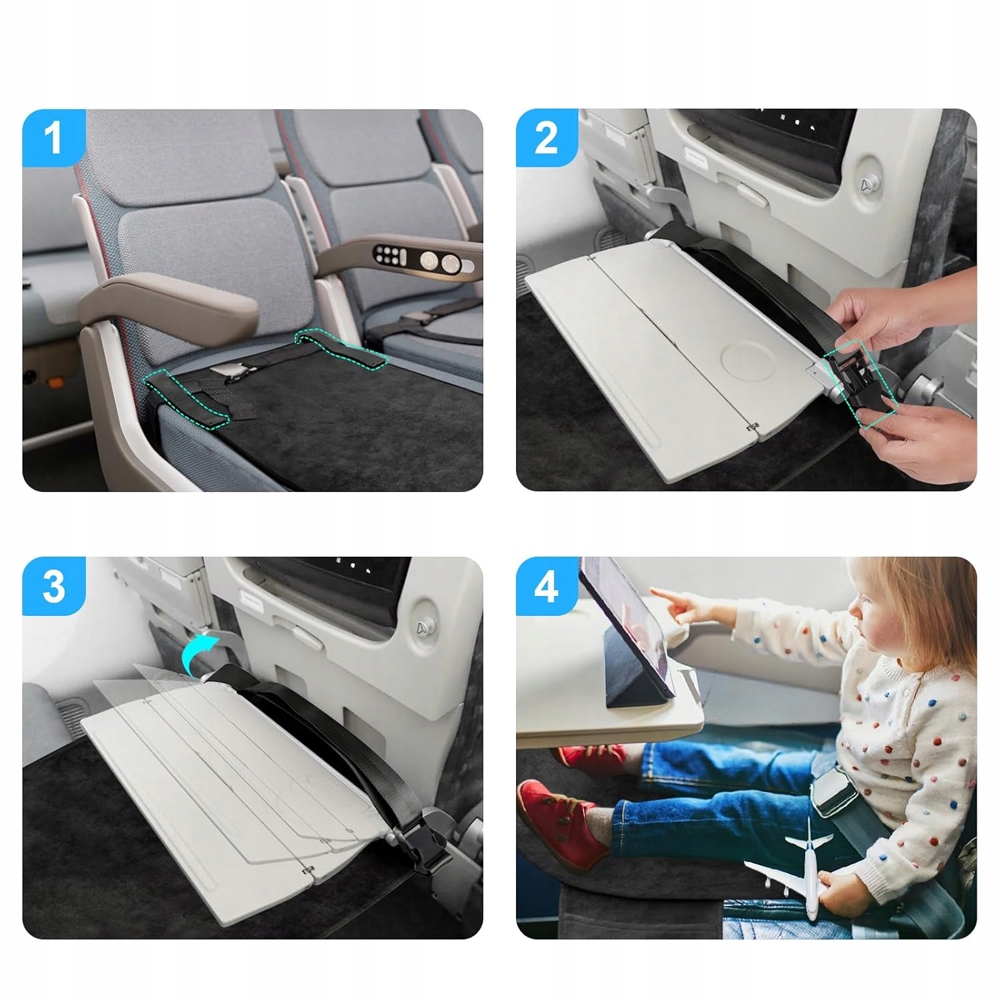 1

2

3

4