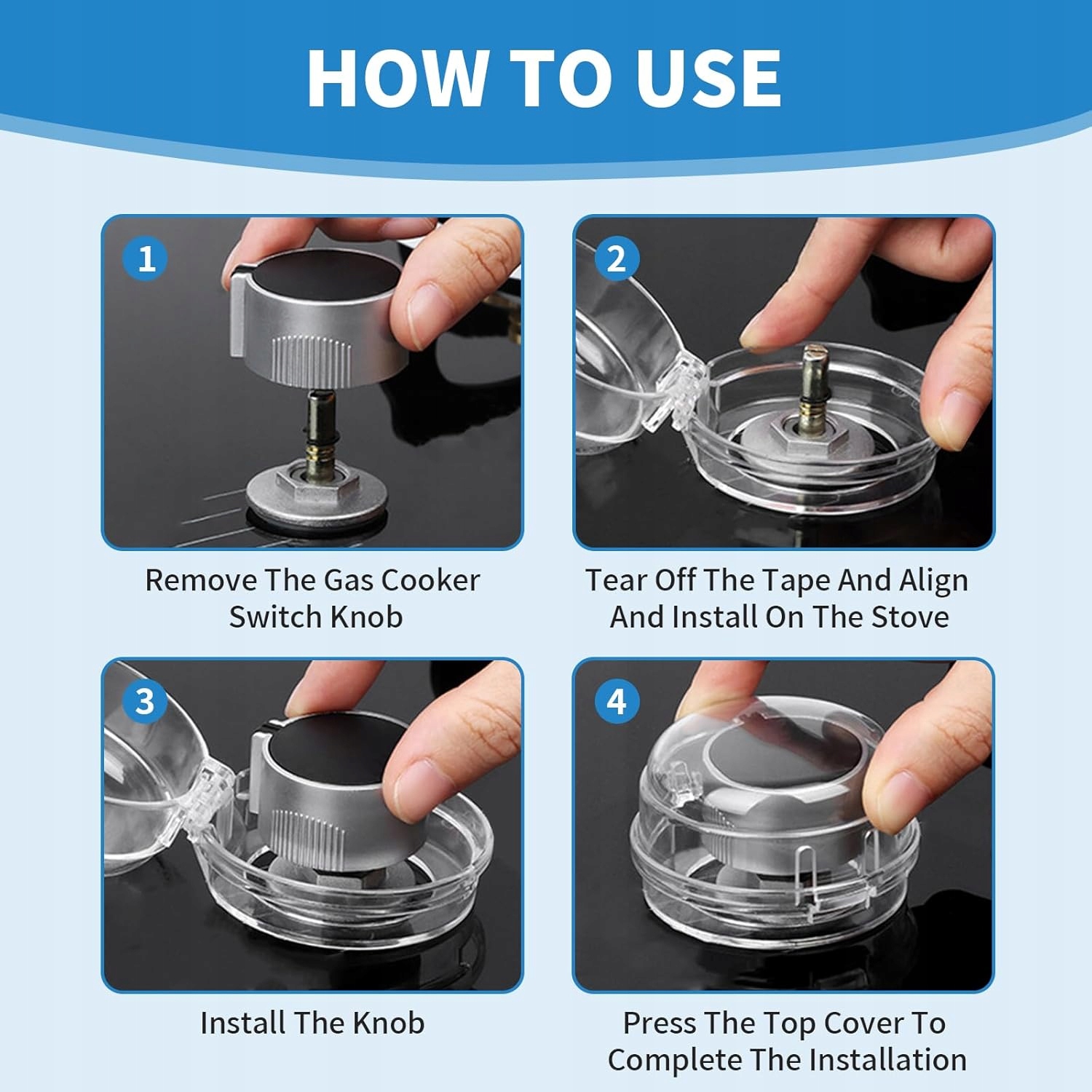 HOW TO USE

1

Remove The Gas Cooker Switch Knob

2

Tear Off The Tape And Align And Install On The Stove

3

Install The Knob

4

Press The Top Cover To Complete The Installation