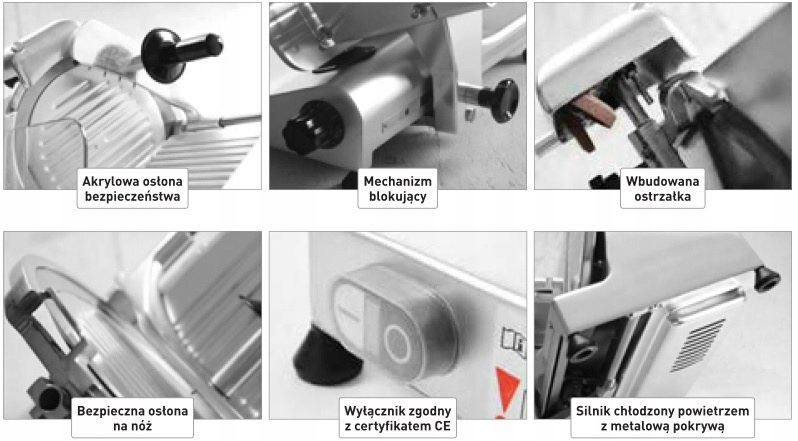 Akrylowa osłona bezpieczeństwa

Mechanizm blokujący

Wbudowana ostrzałka

Bezpieczna osłona na nóż

Wyłącznik zgodny z certyfikatem CE

Silnik chłodzony powietrzem z metalową pokrywą