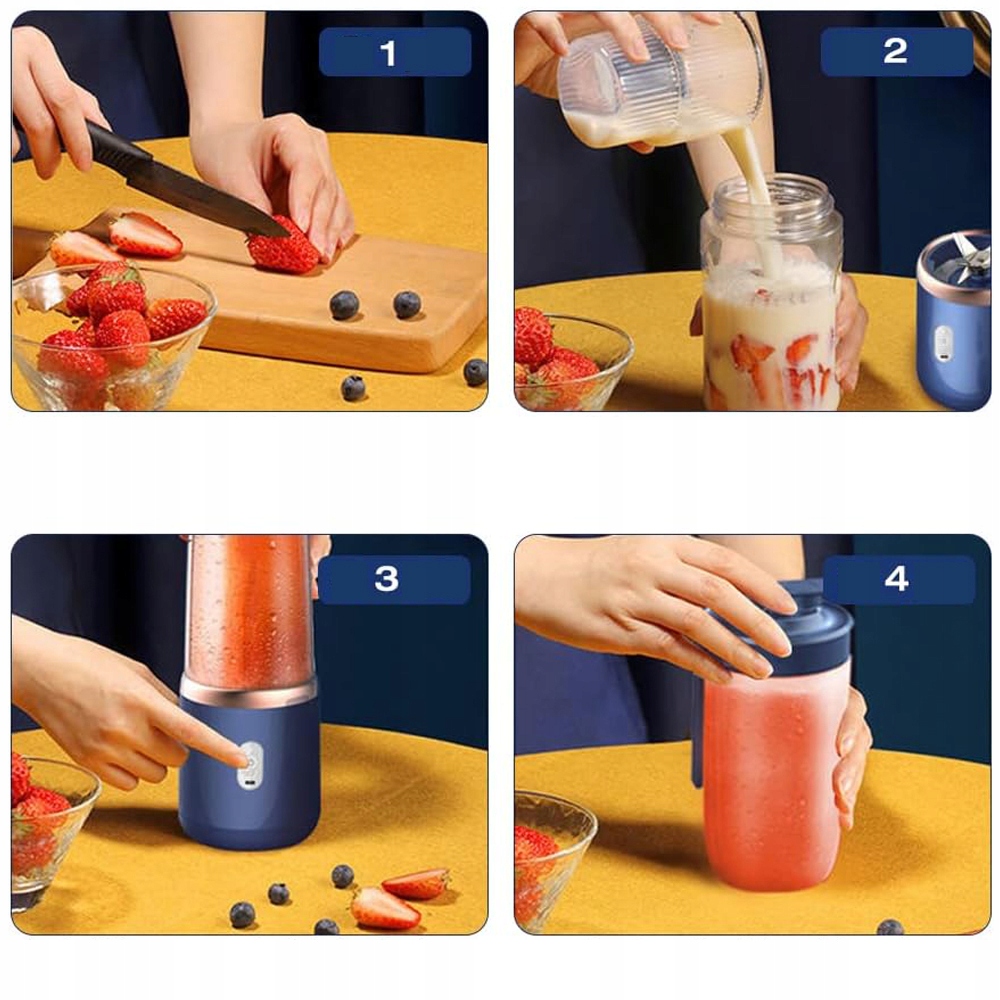 1

2

3

4