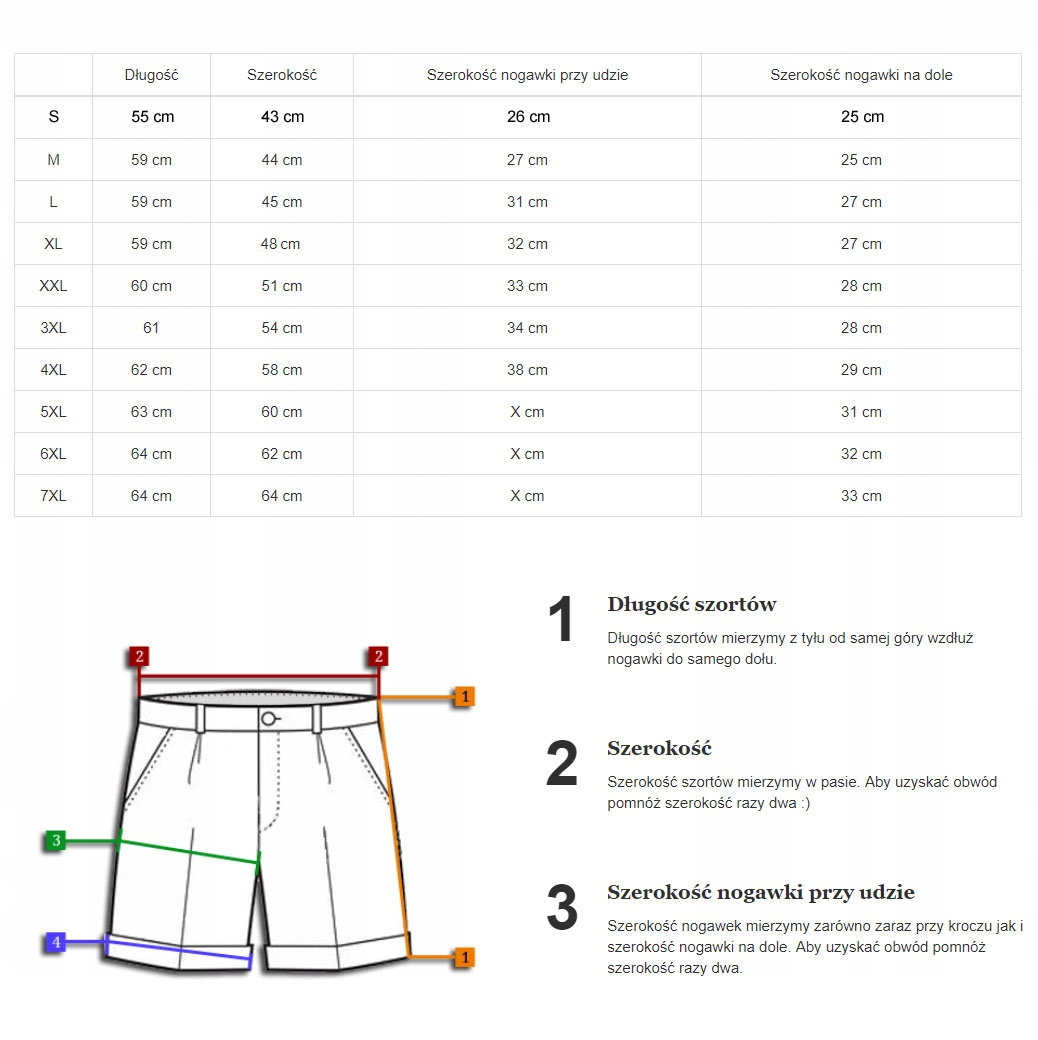 | | Długość | Szerokość | Szerokość nogawki przy udzie | Szerokość nogawki na dole |
|---|---|---|---|---|
| S | 55 cm | 43 cm | 26 cm | 25 cm |
| M | 59 cm | 44 cm | 27 cm | 25 cm |
| L | 59 cm | 45 cm | 31 cm | 27 cm |
| XL | 59 cm | 48 cm | 32 cm | 27 cm |
| XXL | 60 cm | 51 cm | 33 cm | 28 cm |
| 3XL | 61 | 54 cm | 34 cm | 28 cm |
| 4XL | 62 cm | 58 cm | 38 cm | 29 cm |
| 5XL | 63 cm | 60 cm | X cm | 31 cm |
| 6XL | 64 cm | 62 cm | X cm | 32 cm |
| 7XL | 64 cm | 64 cm | X cm | 33 cm |

2 2 1 3 4 1

1 Długość szortów
Długość szortów mierzymy z tyłu od samej góry wzdłuż nogawki do samego dołu.

2 Szerokość
Szerokość szortów mierzymy w pasie. Aby uzyskać obwód pomnóż szerokość razy dwa :)

3 Szerokość nogawki przy udzie
Szerokość nogawek mierzymy zarówno zaraz przy kroczu jak i szerokość nogawki na dole. Aby uzyskać obwód pomnóż szerokość razy dwa.