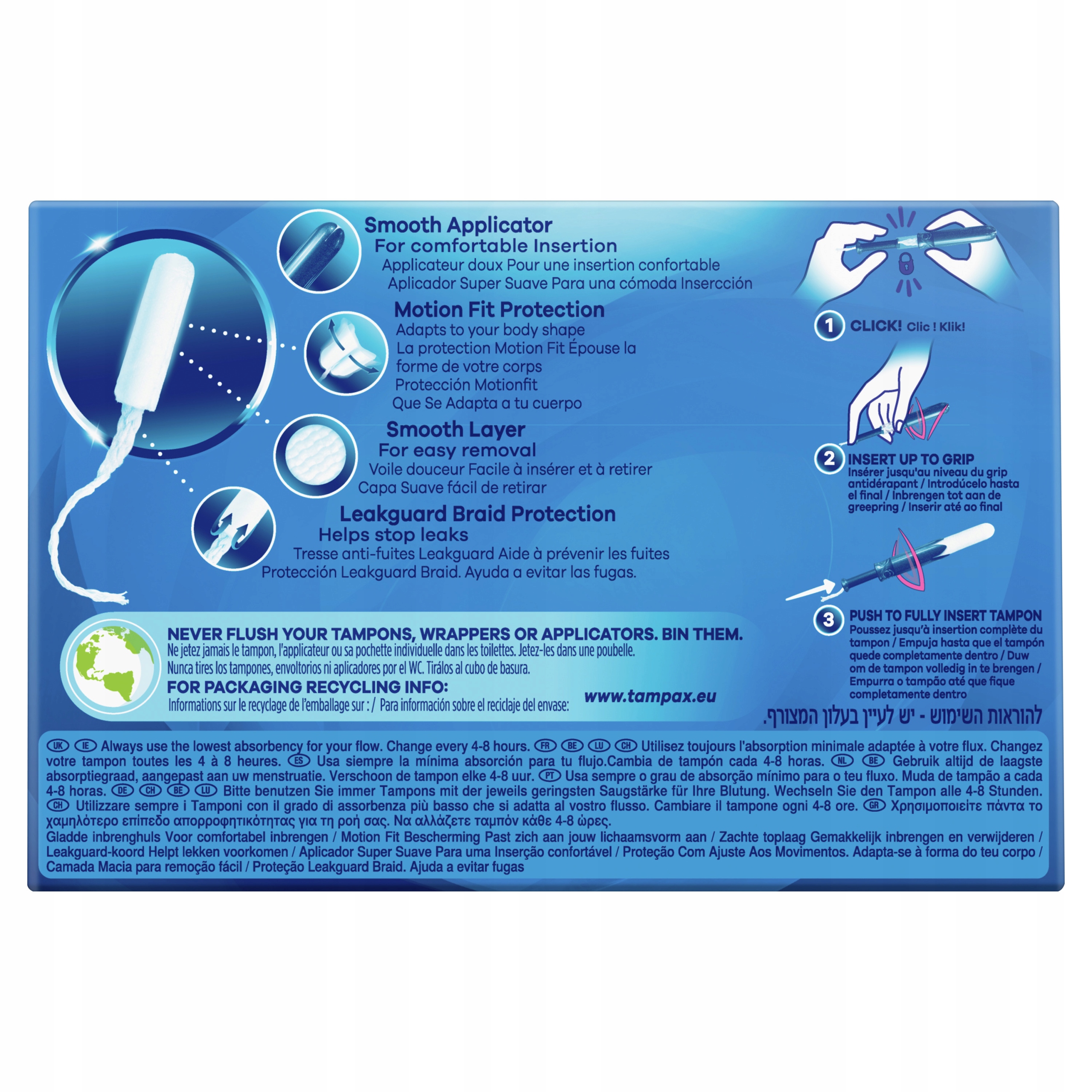 Smooth Applicator
For comfortable Insertion
Applicateur doux Pour une insertion confortable
Aplicador Super Suave Para una cómoda Inserción

Motion Fit Protection
Adapts to your body shape
La protection Motion Fit Épouse la forme de votre corps
Protección Motionfit Que Se Adapta a tu cuerpo

Smooth Layer
For easy removal
Voile douceur Facile à insérer et à retirer
Capa Suave fácil de retirar

Leakguard Braid Protection
Helps stop leaks
Tresse anti-fuites Leakguard Aide à prévenir les fuites
Protección Leakguard Braid. Ayuda a evitar las fugas.

1 CLICK! Clic ! Klik!

2 INSERT UP TO GRIP
Insérer jusqu'au niveau du grip antidérapant / Introdúcelo hasta el final / Inbrengen tot aan de greepring / Inserir até ao final

3 PUSH TO FULLY INSERT TAMPON
Poussez jusqu'à insertion complète du tampon / Empuja hasta que el tampón quede completamente dentro / Duw om de tampon volledig in te brengen / Empurra o tampão até que fique completamente dentro

NEVER FLUSH YOUR TAMPONS, WRAPPERS OR APPLICATORS. BIN THEM.
Ne jetez jamais le tampon, l'applicateur ou sa pochette individuelle dans les toilettes. Jetez-les dans une poubelle.
Nunca tires los tampones, envoltorios ni aplicadores por el WC. Tíralos al cubo de basura.
FOR PACKAGING RECYCLING INFO:
Informations sur le recyclage de l'emballage sur : / Para información sobre el reciclaje del envase: www.tampax.eu

להוראות השימוש - יש לעיין בעלון המצורף.

UK IE Always use the lowest absorbency for your flow. Change every 4-8 hours. FR BE LU CH Utilisez toujours l'absorption minimale adaptée à votre flux. Changez votre tampon toutes les 4 à 8 heures. ES Usa siempre la mínima absorción para tu flujo.Cambia de tampón cada 4-8 horas. NL BE Gebruik altijd de laagste absorptiegraad, aangepast aan uw menstruatie. Verschoon de tampon elke 4-8 uur. PT Usa sempre o grau de absorção mínimo para o teu fluxo. Muda de tampão a cada 4-8 horas. DE CH BE LU Bitte benutzen Sie immer Tampons mit der jeweils geringsten Saugstärke für Ihre Blutung. Wechseln Sie den Tampon alle 4-8 Stunden. CH Utilizzare sempre i Tamponi con il grado di assorbenza più basso che si adatta al vostro flusso. Cambiare il tampone ogni 4-8 ore. GR Χρησιμοποιείτε πάντα το χαμηλότερο επίπεδο απορροφητικότητας για τη ροή σας. Να αλλάζετε ταμπόν κάθε 4-8 ώρες.
Gladde inbrenghuls Voor comfortabel inbrengen / Motion Fit Bescherming Past zich aan jouw lichaamsvorm aan / Zachte toplaag Gemakkelijk inbrengen en verwijderen / Leakguard-koord Helpt lekken voorkomen / Aplicador Super Suave Para uma Inserção confortável / Proteção Com Ajuste Aos Movimentos. Adapta-se à forma do teu corpo / Camada Macia para remoção fácil / Proteção Leakguard Braid. Ajuda a evitar fugas