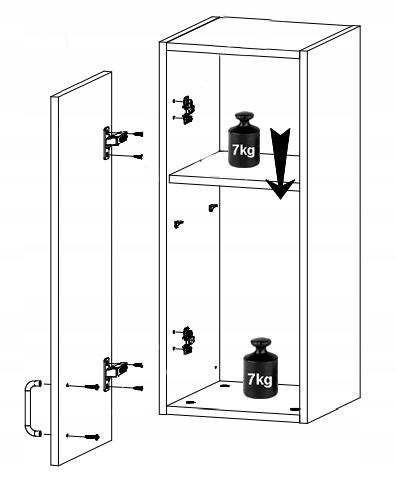 7kg

7kg