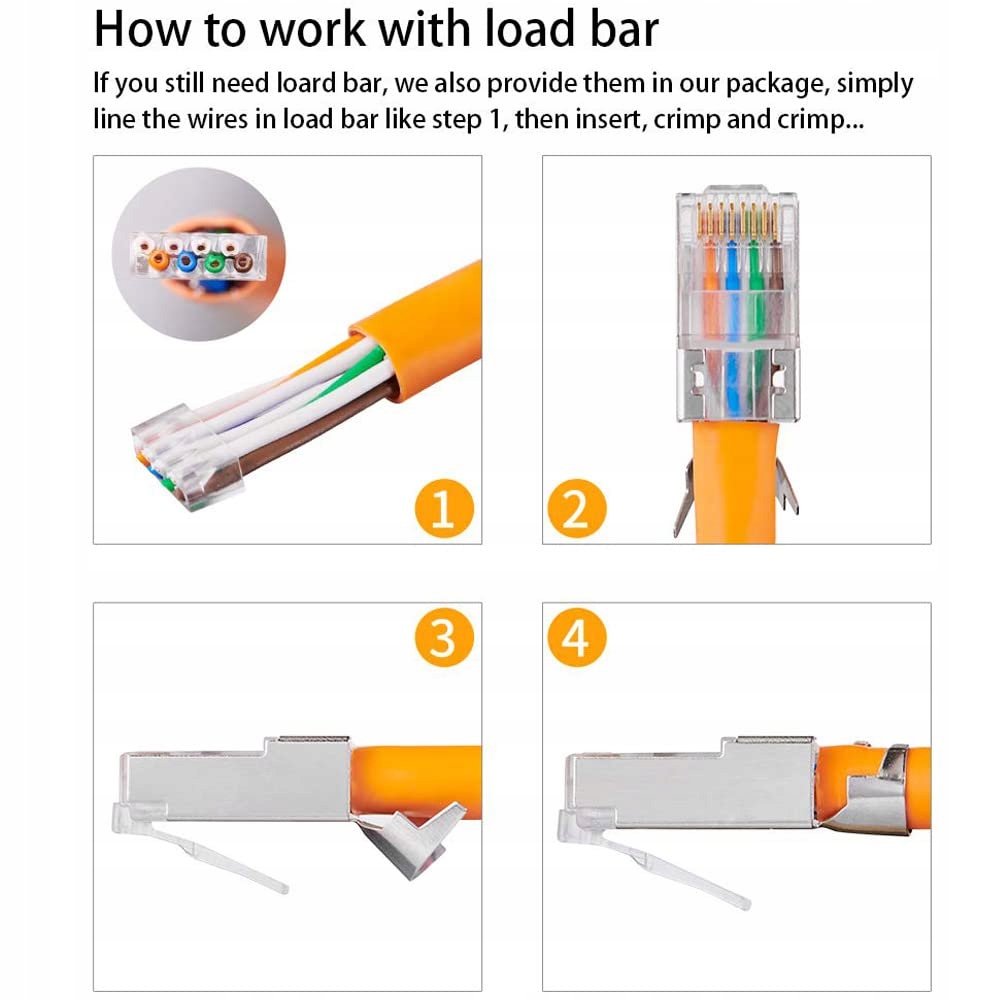 How to work with load bar

If you still need loard bar, we also provide them in our package, simply line the wires in load bar like step 1, then insert, crimp and crimp...

1

2

3

4