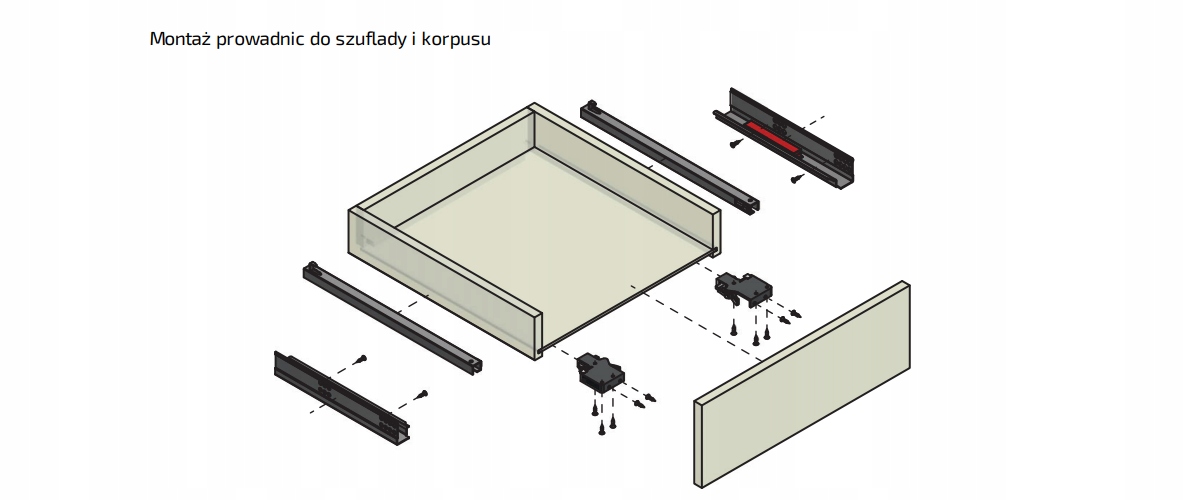 Montaż prowadnic do szuflady i korpusu