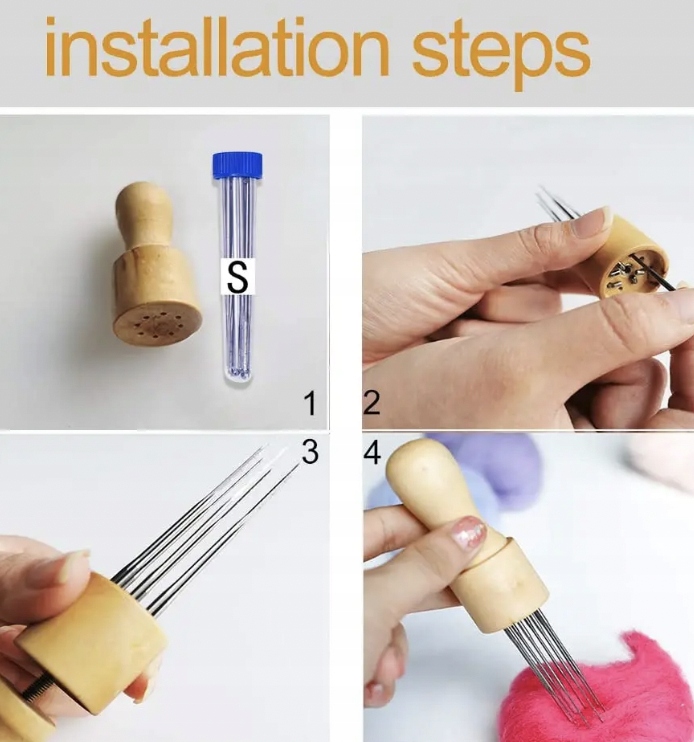 installation steps

S

1

2

3

4