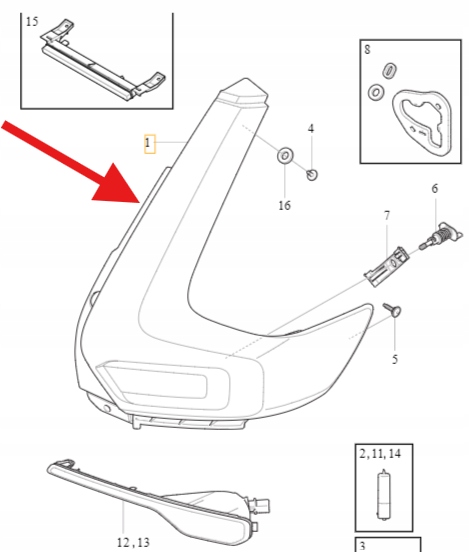 15

8

1

4

16

6

7

5

2, 11, 14

12, 13

3