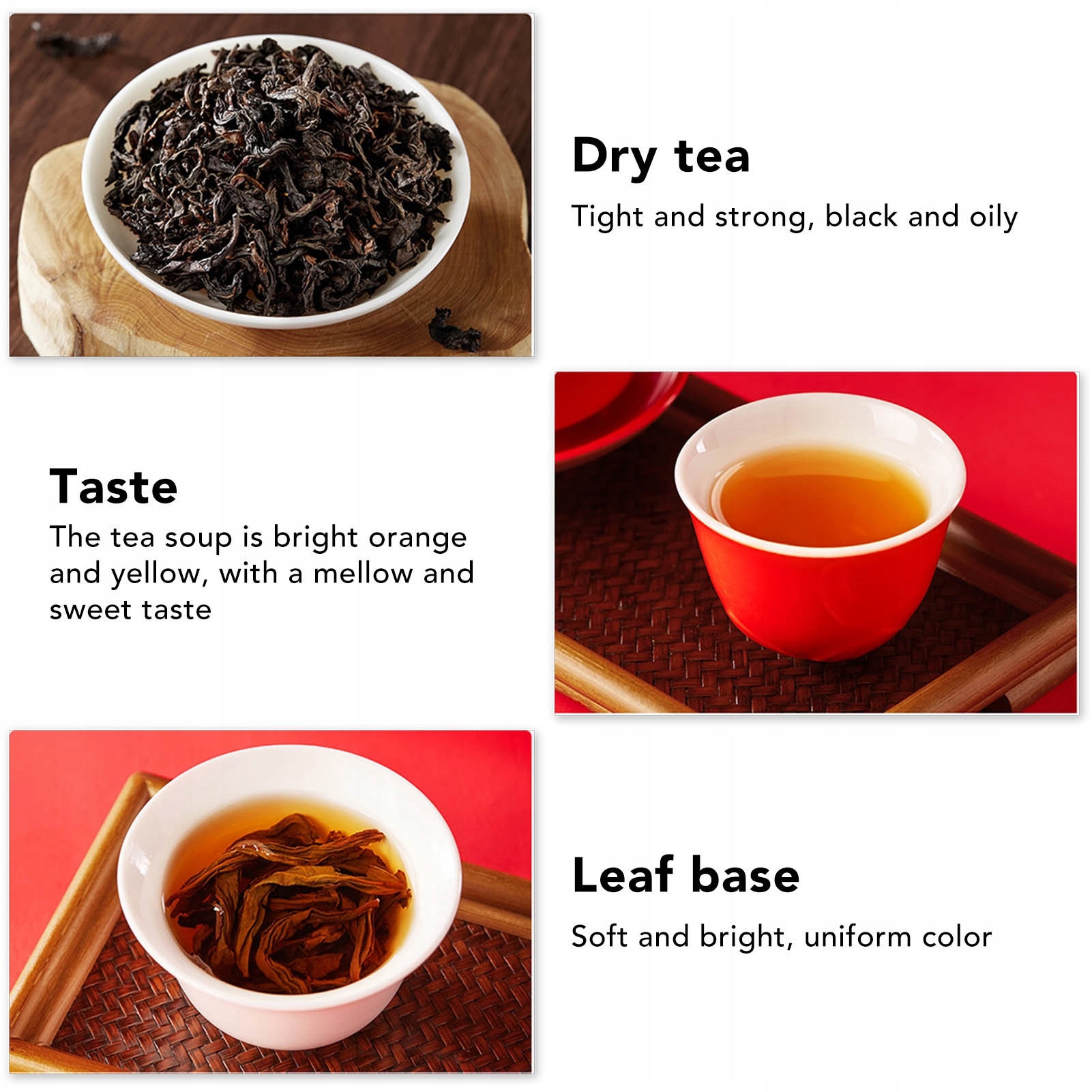 Dry tea

Tight and strong, black and oily

Taste

The tea soup is bright orange and yellow, with a mellow and sweet taste

Leaf base

Soft and bright, uniform color