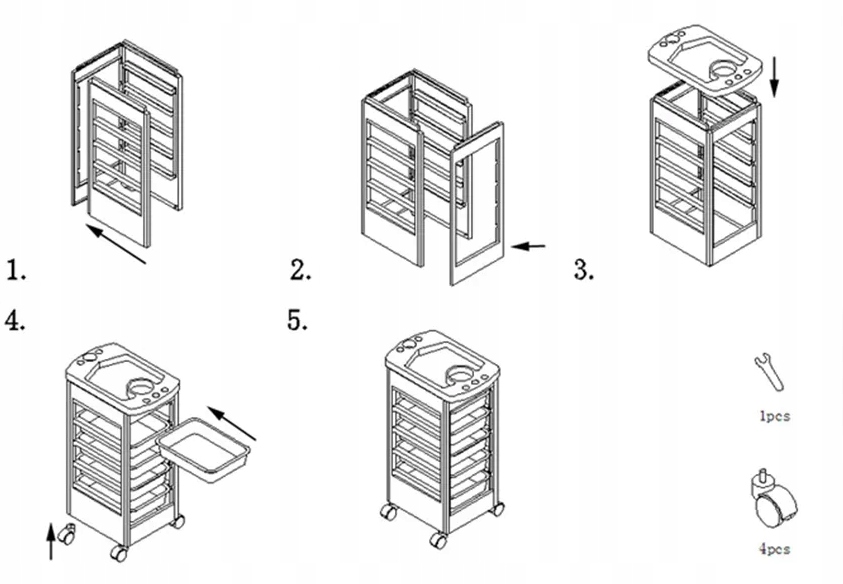 1.

2.

3.

4.

5.

1pcs

4pcs