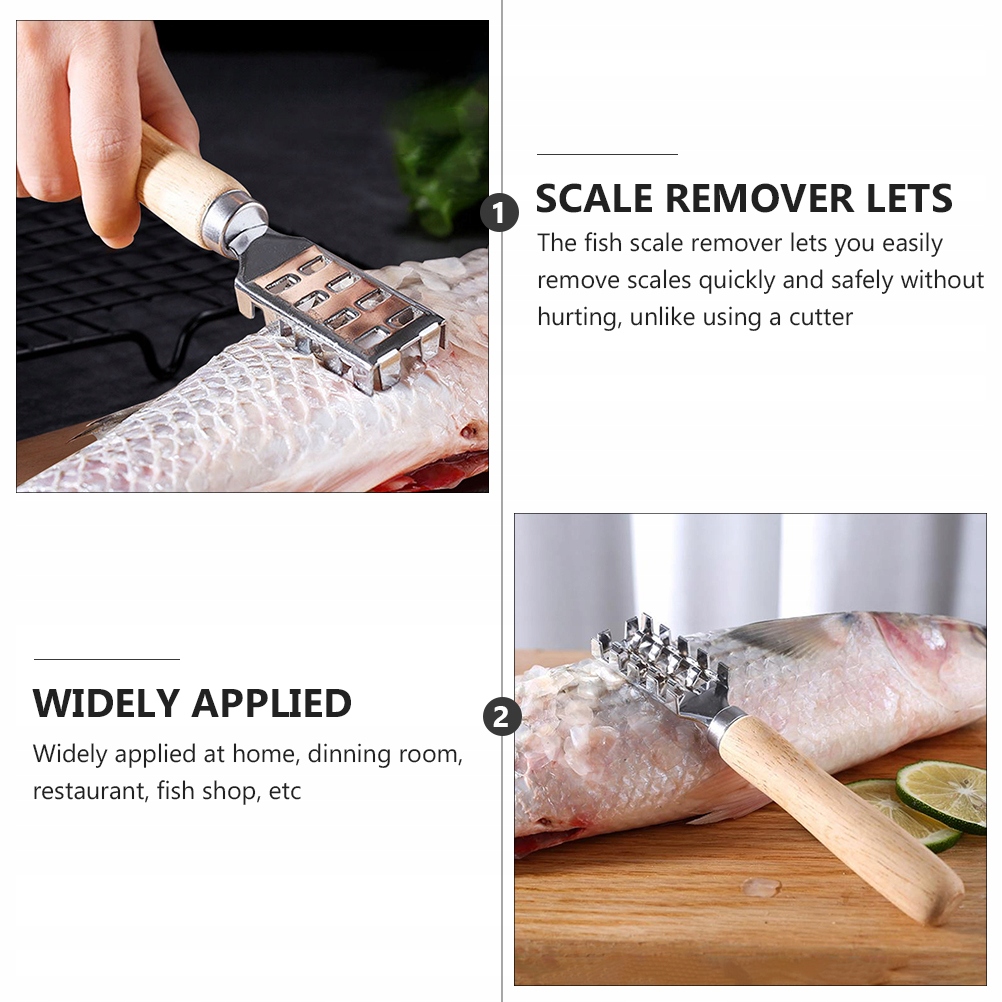 1

SCALE REMOVER LETS

The fish scale remover lets you easily remove scales quickly and safely without hurting, unlike using a cutter

WIDELY APPLIED

Widely applied at home, dinning room, restaurant, fish shop, etc

2